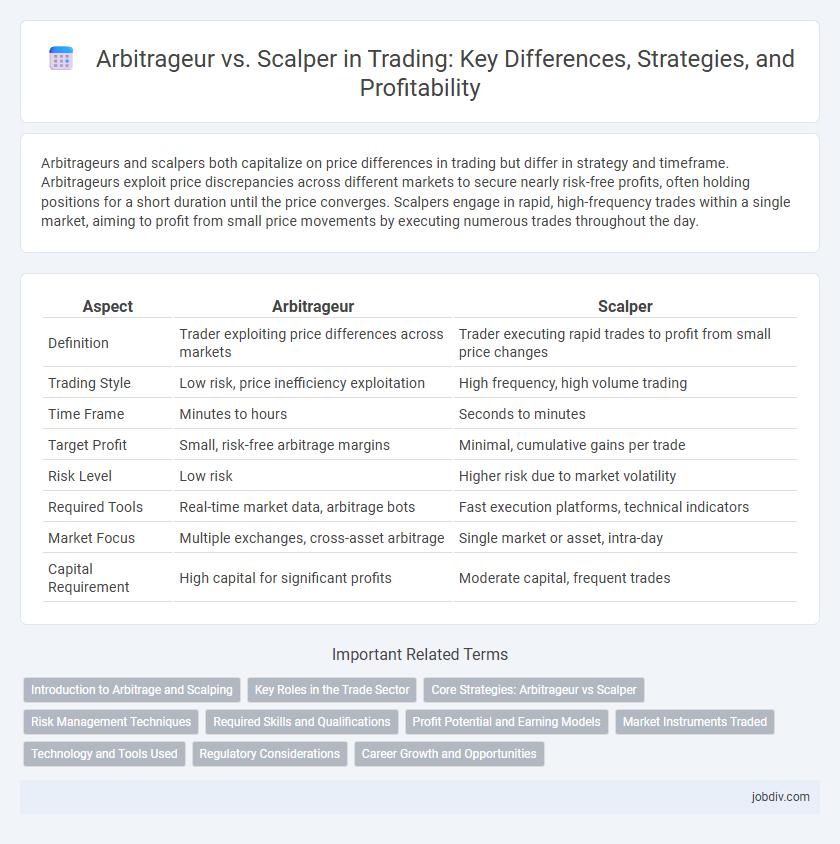 Arbitrageur vs. Scalper in Trading: Key Differences, Strategies, and Profitability

Arbitrageurs and scalpers both capitalize on price differences in trading but differ in strategy and timeframe. Arbitrageurs exploit price discrepancies across different markets to secure nearly risk-free profits, often holding positions for a short duration until the price converges. Scalpers engage in rapid, high-frequency trades within a single market, aiming to profit from small price movements by executing numerous trades throughout the day.

| Aspect | Arbitrageur | Scalper |
|---|---|---|
| Definition | Trader exploiting price differences across markets | Trader executing rapid trades to profit from small price changes |
| Trading Style | Low risk, price inefficiency exploitation | High frequency, high volume trading |
| Time Frame | Minutes to hours | Seconds to minutes |
| Target Profit | Small, risk-free arbitrage margins | Minimal, cumulative gains per trade |
| Risk Level | Low risk | Higher risk due to market volatility |
| Required Tools | Real-time market data, arbitrage bots | Fast execution platforms, technical indicators |
| Market Focus | Multiple exchanges, cross-asset arbitrage | Single market or asset, intra-day |
| Capital Requirement | High capital for significant profits | Moderate capital, frequent trades |

Important Related Terms

Introduction to Arbitrage and Scalping
Key Roles in the Trade Sector
Core Strategies: Arbitrageur vs Scalper
Risk Management Techniques
Required Skills and Qualifications
Profit Potential and Earning Models
Market Instruments Traded
Technology and Tools Used
Regulatory Considerations
Career Growth and Opportunities

jobdiv.com