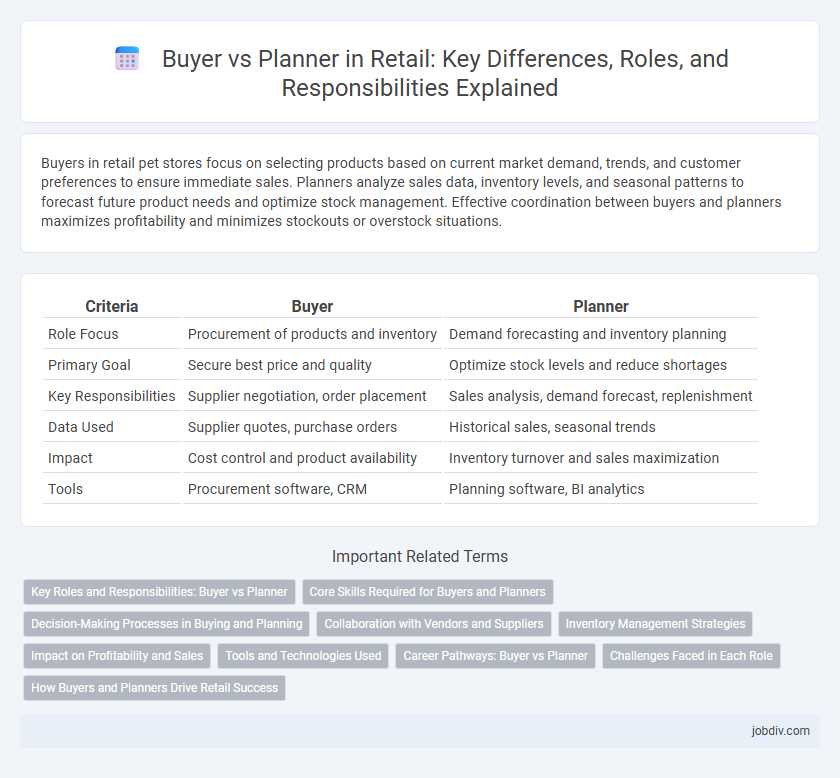 Buyer vs Planner in Retail: Key Differences, Roles, and Responsibilities Explained

Buyers in retail pet stores focus on selecting products based on current market demand, trends, and customer preferences to ensure immediate sales. Planners analyze sales data, inventory levels, and seasonal patterns to forecast future product needs and optimize stock management. Effective coordination between buyers and planners maximizes profitability and minimizes stockouts or overstock situations.

| Criteria | Buyer | Planner |
|---|---|---|
| Role Focus | Procurement of products and inventory | Demand forecasting and inventory planning |
| Primary Goal | Secure best price and quality | Optimize stock levels and reduce shortages |
| Key Responsibilities | Supplier negotiation, order placement | Sales analysis, demand forecast, replenishment |
| Data Used | Supplier quotes, purchase orders | Historical sales, seasonal trends |
| Impact | Cost control and product availability | Inventory turnover and sales maximization |
| Tools | Procurement software, CRM | Planning software, BI analytics |

Important Related Terms

Key Roles and Responsibilities: Buyer vs Planner
Core Skills Required for Buyers and Planners
Decision-Making Processes in Buying and Planning
Collaboration with Vendors and Suppliers
Inventory Management Strategies
Impact on Profitability and Sales
Tools and Technologies Used
Career Pathways: Buyer vs Planner
Challenges Faced in Each Role
How Buyers and Planners Drive Retail Success

jobdiv.com