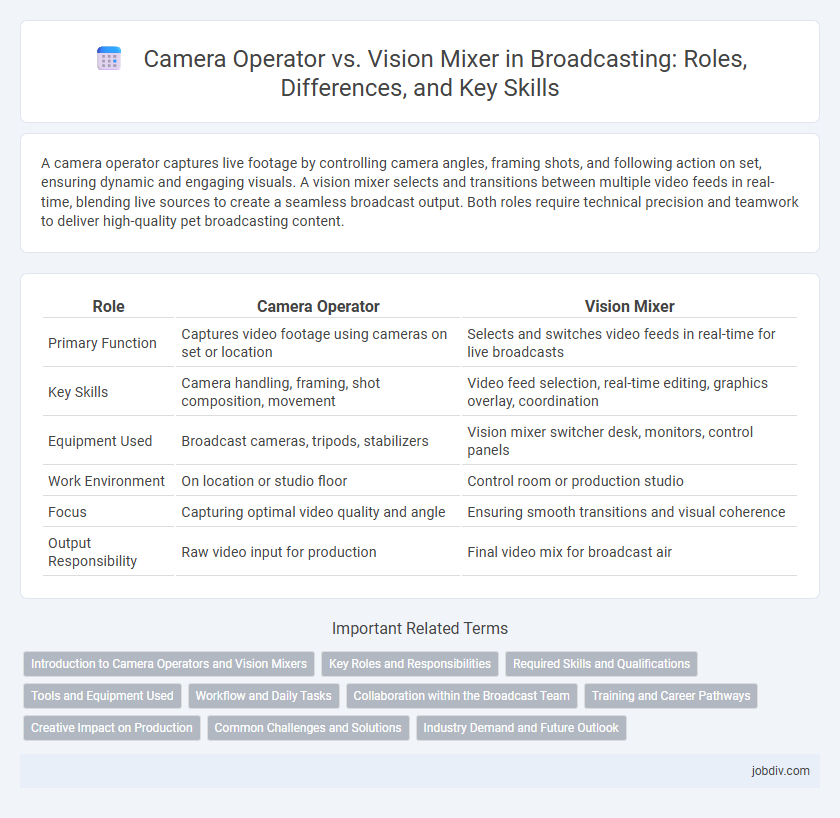 Camera Operator vs. Vision Mixer in Broadcasting: Roles, Differences, and Key Skills

A camera operator captures live footage by controlling camera angles, framing shots, and following action on set, ensuring dynamic and engaging visuals. A vision mixer selects and transitions between multiple video feeds in real-time, blending live sources to create a seamless broadcast output. Both roles require technical precision and teamwork to deliver high-quality pet broadcasting content.

| Role | Camera Operator | Vision Mixer |
|---|---|---|
| Primary Function | Captures video footage using cameras on set or location | Selects and switches video feeds in real-time for live broadcasts |
| Key Skills | Camera handling, framing, shot composition, movement | Video feed selection, real-time editing, graphics overlay, coordination |
| Equipment Used | Broadcast cameras, tripods, stabilizers | Vision mixer switcher desk, monitors, control panels |
| Work Environment | On location or studio floor | Control room or production studio |
| Focus | Capturing optimal video quality and angle | Ensuring smooth transitions and visual coherence |
| Output Responsibility | Raw video input for production | Final video mix for broadcast air |

Important Related Terms

Introduction to Camera Operators and Vision Mixers
Key Roles and Responsibilities
Required Skills and Qualifications
Tools and Equipment Used
Workflow and Daily Tasks
Collaboration within the Broadcast Team
Training and Career Pathways
Creative Impact on Production
Common Challenges and Solutions
Industry Demand and Future Outlook

jobdiv.com