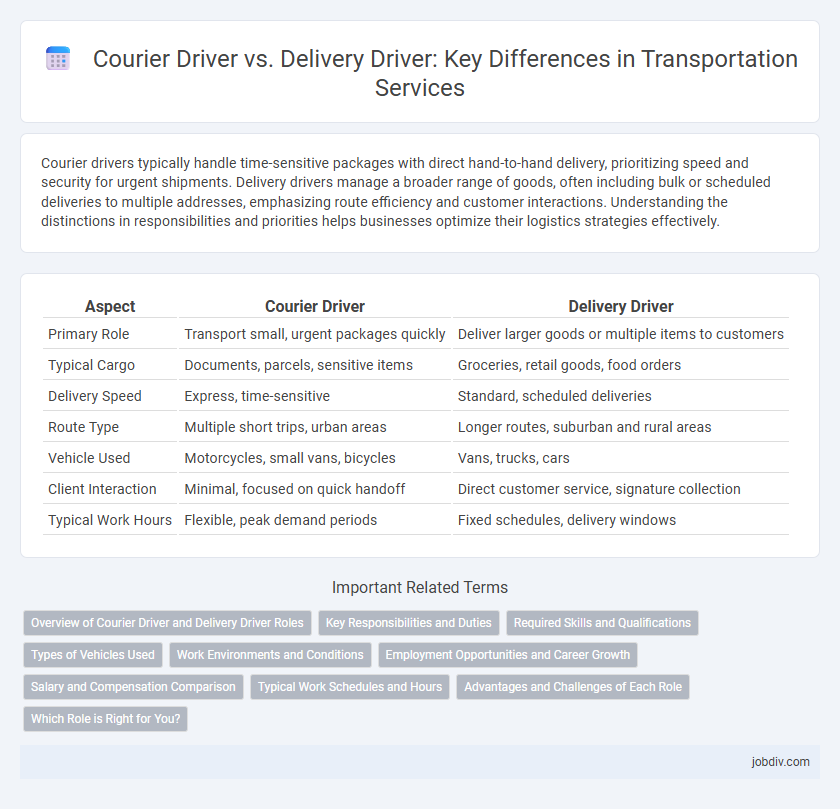 Courier Driver vs. Delivery Driver: Key Differences in Transportation Services

Courier drivers typically handle time-sensitive packages with direct hand-to-hand delivery, prioritizing speed and security for urgent shipments. Delivery drivers manage a broader range of goods, often including bulk or scheduled deliveries to multiple addresses, emphasizing route efficiency and customer interactions. Understanding the distinctions in responsibilities and priorities helps businesses optimize their logistics strategies effectively.

| Aspect | Courier Driver | Delivery Driver |
|---|---|---|
| Primary Role | Transport small, urgent packages quickly | Deliver larger goods or multiple items to customers |
| Typical Cargo | Documents, parcels, sensitive items | Groceries, retail goods, food orders |
| Delivery Speed | Express, time-sensitive | Standard, scheduled deliveries |
| Route Type | Multiple short trips, urban areas | Longer routes, suburban and rural areas |
| Vehicle Used | Motorcycles, small vans, bicycles | Vans, trucks, cars |
| Client Interaction | Minimal, focused on quick handoff | Direct customer service, signature collection |
| Typical Work Hours | Flexible, peak demand periods | Fixed schedules, delivery windows |

Important Related Terms

Overview of Courier Driver and Delivery Driver Roles
Key Responsibilities and Duties
Required Skills and Qualifications
Types of Vehicles Used
Work Environments and Conditions
Employment Opportunities and Career Growth
Salary and Compensation Comparison
Typical Work Schedules and Hours
Advantages and Challenges of Each Role
Which Role is Right for You?

jobdiv.com