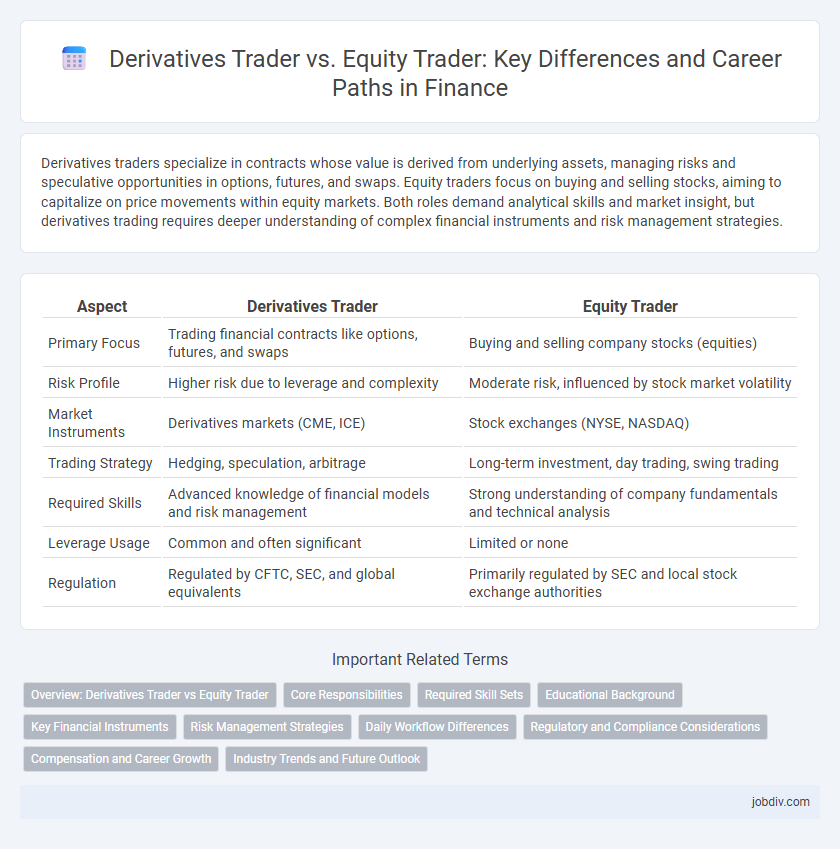 Derivatives Trader vs. Equity Trader: Key Differences and Career Paths in Finance

Derivatives traders specialize in contracts whose value is derived from underlying assets, managing risks and speculative opportunities in options, futures, and swaps. Equity traders focus on buying and selling stocks, aiming to capitalize on price movements within equity markets. Both roles demand analytical skills and market insight, but derivatives trading requires deeper understanding of complex financial instruments and risk management strategies.

| Aspect | Derivatives Trader | Equity Trader |
|---|---|---|
| Primary Focus | Trading financial contracts like options, futures, and swaps | Buying and selling company stocks (equities) |
| Risk Profile | Higher risk due to leverage and complexity | Moderate risk, influenced by stock market volatility |
| Market Instruments | Derivatives markets (CME, ICE) | Stock exchanges (NYSE, NASDAQ) |
| Trading Strategy | Hedging, speculation, arbitrage | Long-term investment, day trading, swing trading |
| Required Skills | Advanced knowledge of financial models and risk management | Strong understanding of company fundamentals and technical analysis |
| Leverage Usage | Common and often significant | Limited or none |
| Regulation | Regulated by CFTC, SEC, and global equivalents | Primarily regulated by SEC and local stock exchange authorities |

Important Related Terms

Overview: Derivatives Trader vs Equity Trader
Core Responsibilities
Required Skill Sets
Educational Background
Key Financial Instruments
Risk Management Strategies
Daily Workflow Differences
Regulatory and Compliance Considerations
Compensation and Career Growth
Industry Trends and Future Outlook

jobdiv.com