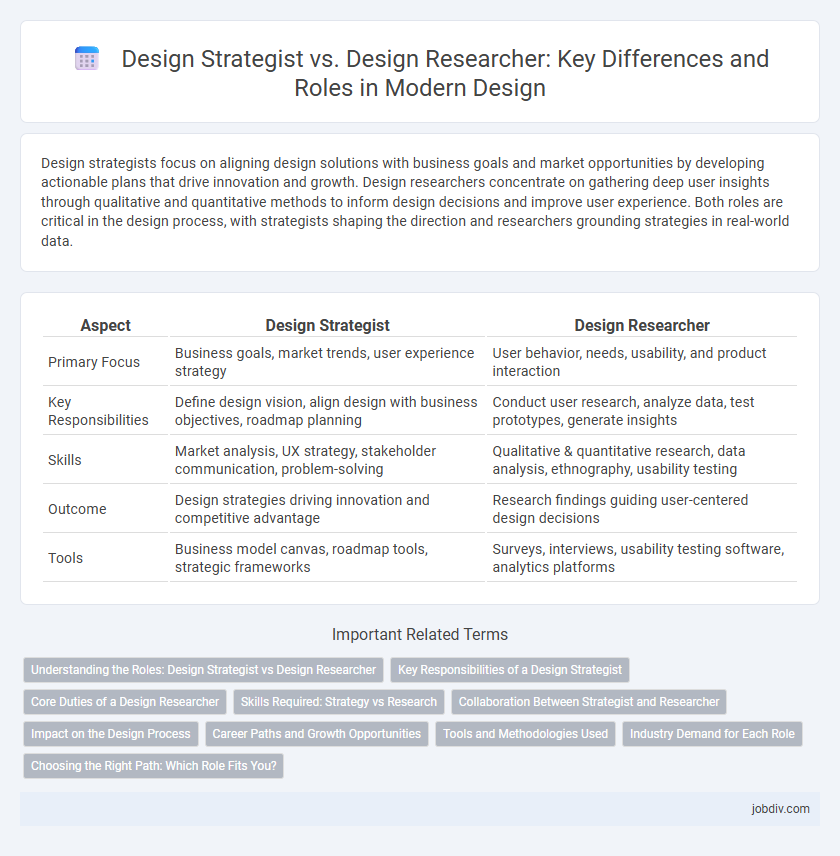 Design Strategist vs. Design Researcher: Key Differences and Roles in Modern Design

Design strategists focus on aligning design solutions with business goals and market opportunities by developing actionable plans that drive innovation and growth. Design researchers concentrate on gathering deep user insights through qualitative and quantitative methods to inform design decisions and improve user experience. Both roles are critical in the design process, with strategists shaping the direction and researchers grounding strategies in real-world data.

| Aspect | Design Strategist | Design Researcher |
|---|---|---|
| Primary Focus | Business goals, market trends, user experience strategy | User behavior, needs, usability, and product interaction |
| Key Responsibilities | Define design vision, align design with business objectives, roadmap planning | Conduct user research, analyze data, test prototypes, generate insights |
| Skills | Market analysis, UX strategy, stakeholder communication, problem-solving | Qualitative & quantitative research, data analysis, ethnography, usability testing |
| Outcome | Design strategies driving innovation and competitive advantage | Research findings guiding user-centered design decisions |
| Tools | Business model canvas, roadmap tools, strategic frameworks | Surveys, interviews, usability testing software, analytics platforms |

Important Related Terms

Understanding the Roles: Design Strategist vs Design Researcher
Key Responsibilities of a Design Strategist
Core Duties of a Design Researcher
Skills Required: Strategy vs Research
Collaboration Between Strategist and Researcher
Impact on the Design Process
Career Paths and Growth Opportunities
Tools and Methodologies Used
Industry Demand for Each Role
Choosing the Right Path: Which Role Fits You?

jobdiv.com