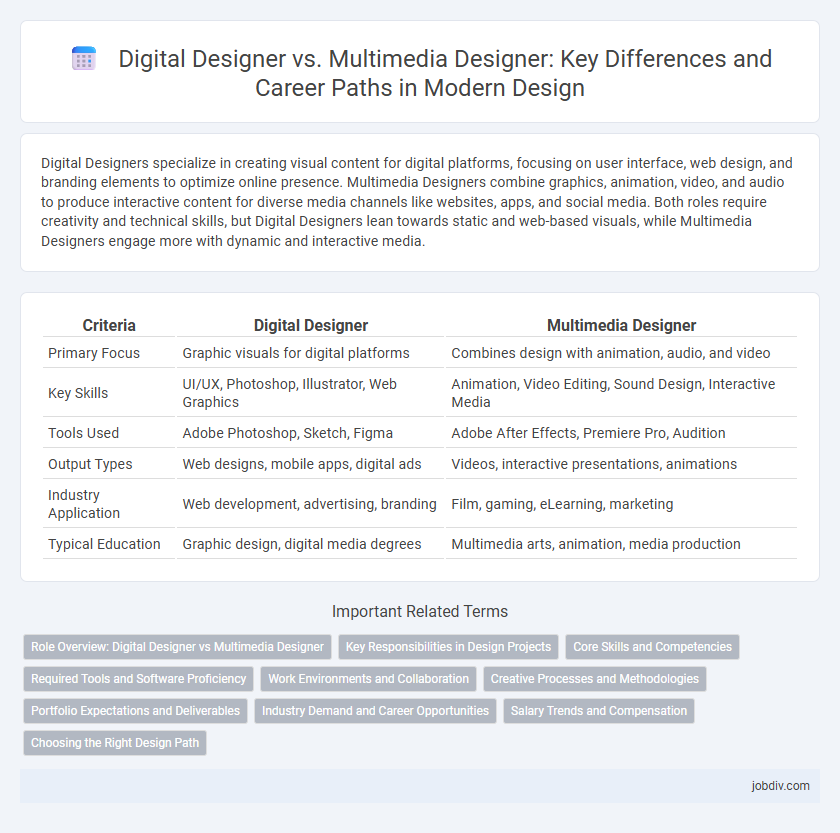 Digital Designer vs. Multimedia Designer: Key Differences and Career Paths in Modern Design

Digital Designers specialize in creating visual content for digital platforms, focusing on user interface, web design, and branding elements to optimize online presence. Multimedia Designers combine graphics, animation, video, and audio to produce interactive content for diverse media channels like websites, apps, and social media. Both roles require creativity and technical skills, but Digital Designers lean towards static and web-based visuals, while Multimedia Designers engage more with dynamic and interactive media.

| Criteria | Digital Designer | Multimedia Designer |
|---|---|---|
| Primary Focus | Graphic visuals for digital platforms | Combines design with animation, audio, and video |
| Key Skills | UI/UX, Photoshop, Illustrator, Web Graphics | Animation, Video Editing, Sound Design, Interactive Media |
| Tools Used | Adobe Photoshop, Sketch, Figma | Adobe After Effects, Premiere Pro, Audition |
| Output Types | Web designs, mobile apps, digital ads | Videos, interactive presentations, animations |
| Industry Application | Web development, advertising, branding | Film, gaming, eLearning, marketing |
| Typical Education | Graphic design, digital media degrees | Multimedia arts, animation, media production |

Important Related Terms

Role Overview: Digital Designer vs Multimedia Designer
Key Responsibilities in Design Projects
Core Skills and Competencies
Required Tools and Software Proficiency
Work Environments and Collaboration
Creative Processes and Methodologies
Portfolio Expectations and Deliverables
Industry Demand and Career Opportunities
Salary Trends and Compensation
Choosing the Right Design Path

jobdiv.com