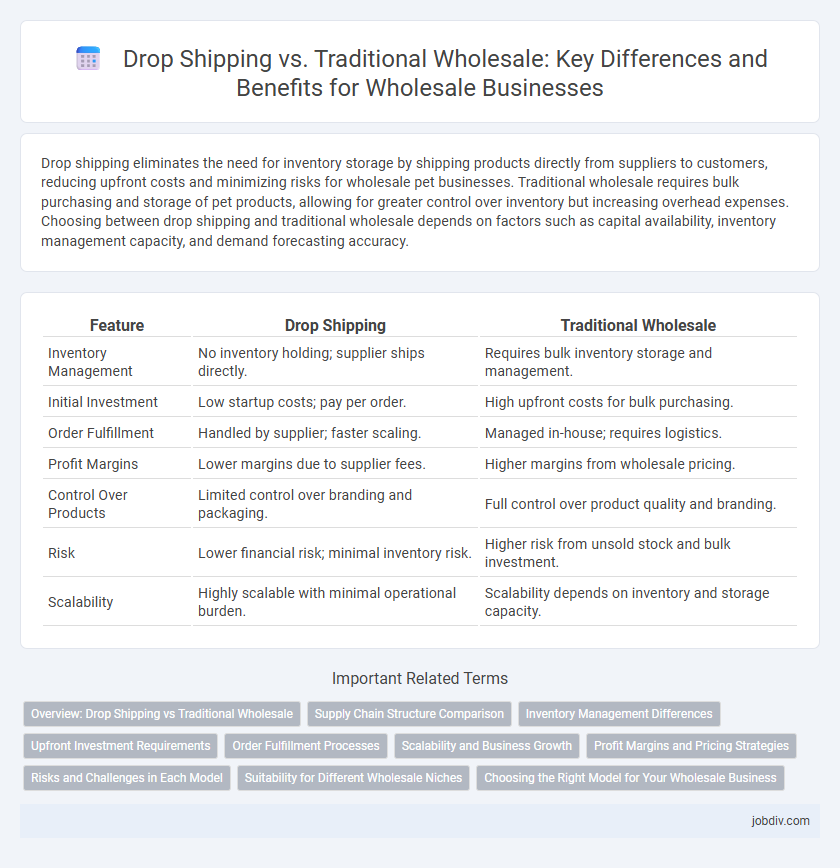 Drop Shipping vs. Traditional Wholesale: Key Differences and Benefits for Wholesale Businesses

Drop shipping eliminates the need for inventory storage by shipping products directly from suppliers to customers, reducing upfront costs and minimizing risks for wholesale pet businesses. Traditional wholesale requires bulk purchasing and storage of pet products, allowing for greater control over inventory but increasing overhead expenses. Choosing between drop shipping and traditional wholesale depends on factors such as capital availability, inventory management capacity, and demand forecasting accuracy.

| Feature | Drop Shipping | Traditional Wholesale |
|---|---|---|
| Inventory Management | No inventory holding; supplier ships directly. | Requires bulk inventory storage and management. |
| Initial Investment | Low startup costs; pay per order. | High upfront costs for bulk purchasing. |
| Order Fulfillment | Handled by supplier; faster scaling. | Managed in-house; requires logistics. |
| Profit Margins | Lower margins due to supplier fees. | Higher margins from wholesale pricing. |
| Control Over Products | Limited control over branding and packaging. | Full control over product quality and branding. |
| Risk | Lower financial risk; minimal inventory risk. | Higher risk from unsold stock and bulk investment. |
| Scalability | Highly scalable with minimal operational burden. | Scalability depends on inventory and storage capacity. |

Important Related Terms

Overview: Drop Shipping vs Traditional Wholesale
Supply Chain Structure Comparison
Inventory Management Differences
Upfront Investment Requirements
Order Fulfillment Processes
Scalability and Business Growth
Profit Margins and Pricing Strategies
Risks and Challenges in Each Model
Suitability for Different Wholesale Niches
Choosing the Right Model for Your Wholesale Business

jobdiv.com