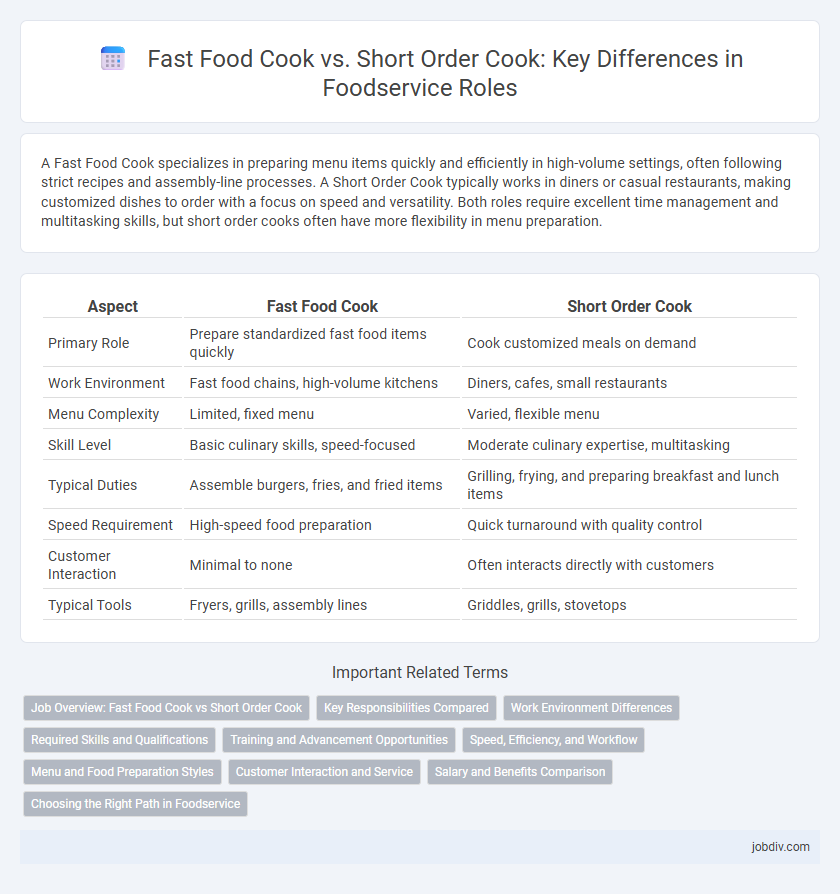 Fast Food Cook vs. Short Order Cook: Key Differences in Foodservice Roles

A Fast Food Cook specializes in preparing menu items quickly and efficiently in high-volume settings, often following strict recipes and assembly-line processes. A Short Order Cook typically works in diners or casual restaurants, making customized dishes to order with a focus on speed and versatility. Both roles require excellent time management and multitasking skills, but short order cooks often have more flexibility in menu preparation.

| Aspect | Fast Food Cook | Short Order Cook |
|---|---|---|
| Primary Role | Prepare standardized fast food items quickly | Cook customized meals on demand |
| Work Environment | Fast food chains, high-volume kitchens | Diners, cafes, small restaurants |
| Menu Complexity | Limited, fixed menu | Varied, flexible menu |
| Skill Level | Basic culinary skills, speed-focused | Moderate culinary expertise, multitasking |
| Typical Duties | Assemble burgers, fries, and fried items | Grilling, frying, and preparing breakfast and lunch items |
| Speed Requirement | High-speed food preparation | Quick turnaround with quality control |
| Customer Interaction | Minimal to none | Often interacts directly with customers |
| Typical Tools | Fryers, grills, assembly lines | Griddles, grills, stovetops |

Important Related Terms

Job Overview: Fast Food Cook vs Short Order Cook
Key Responsibilities Compared
Work Environment Differences
Required Skills and Qualifications
Training and Advancement Opportunities
Speed, Efficiency, and Workflow
Menu and Food Preparation Styles
Customer Interaction and Service
Salary and Benefits Comparison
Choosing the Right Path in Foodservice

jobdiv.com