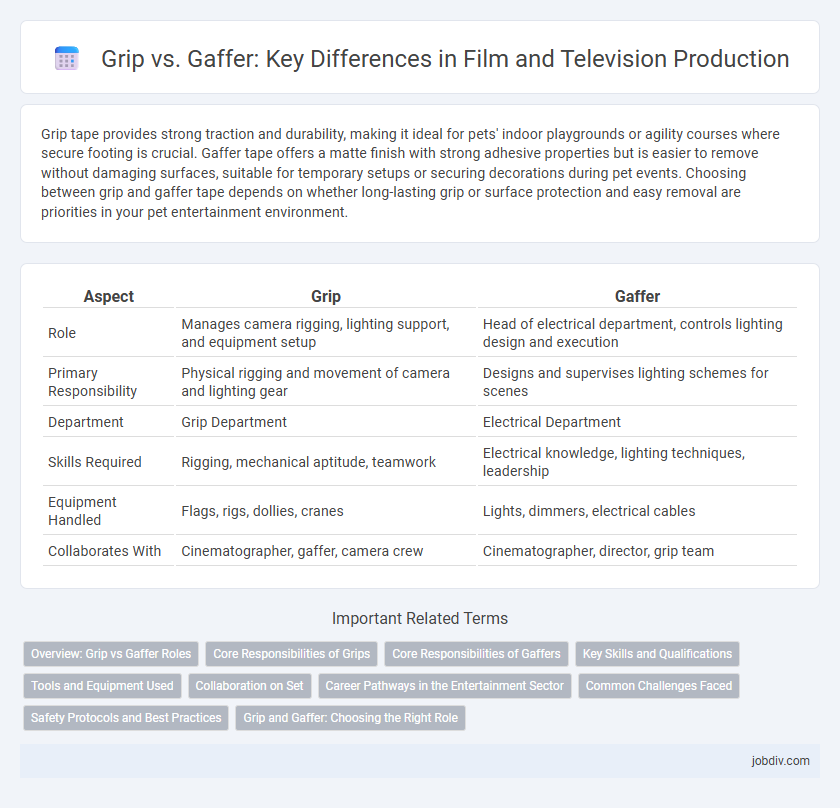 Grip vs. Gaffer: Key Differences in Film and Television Production

Grip tape provides strong traction and durability, making it ideal for pets' indoor playgrounds or agility courses where secure footing is crucial. Gaffer tape offers a matte finish with strong adhesive properties but is easier to remove without damaging surfaces, suitable for temporary setups or securing decorations during pet events. Choosing between grip and gaffer tape depends on whether long-lasting grip or surface protection and easy removal are priorities in your pet entertainment environment.

| Aspect | Grip | Gaffer |
|---|---|---|
| Role | Manages camera rigging, lighting support, and equipment setup | Head of electrical department, controls lighting design and execution |
| Primary Responsibility | Physical rigging and movement of camera and lighting gear | Designs and supervises lighting schemes for scenes |
| Department | Grip Department | Electrical Department |
| Skills Required | Rigging, mechanical aptitude, teamwork | Electrical knowledge, lighting techniques, leadership |
| Equipment Handled | Flags, rigs, dollies, cranes | Lights, dimmers, electrical cables |
| Collaborates With | Cinematographer, gaffer, camera crew | Cinematographer, director, grip team |

Important Related Terms

Overview: Grip vs Gaffer Roles
Core Responsibilities of Grips
Core Responsibilities of Gaffers
Key Skills and Qualifications
Tools and Equipment Used
Collaboration on Set
Career Pathways in the Entertainment Sector
Common Challenges Faced
Safety Protocols and Best Practices
Grip and Gaffer: Choosing the Right Role

jobdiv.com