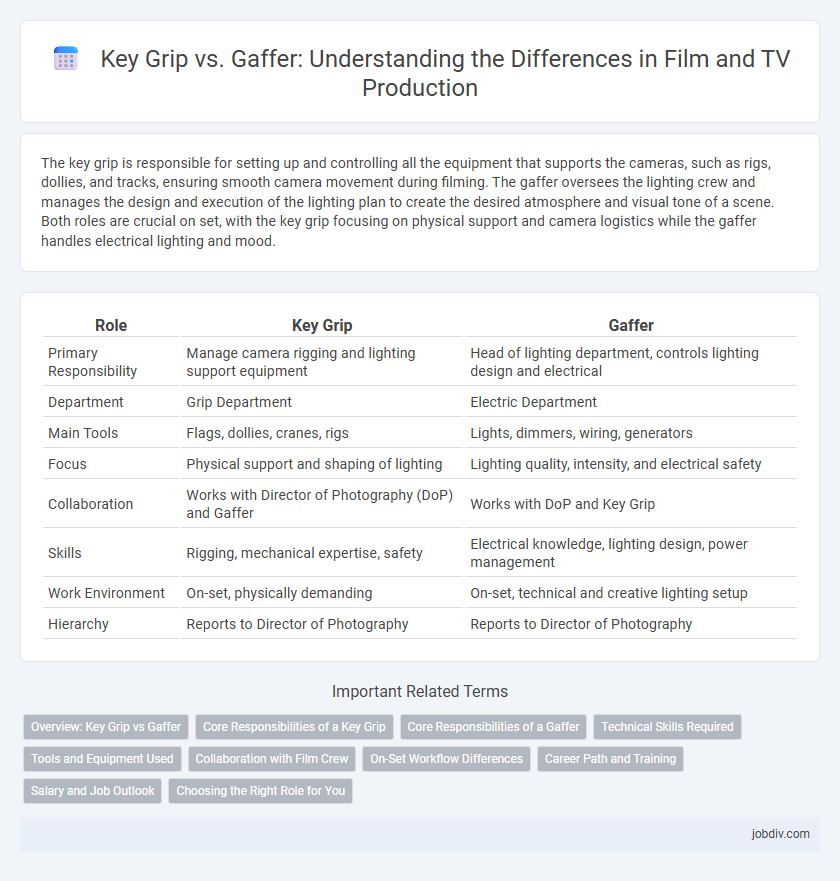 Key Grip vs. Gaffer: Understanding the Differences in Film and TV Production

The key grip is responsible for setting up and controlling all the equipment that supports the cameras, such as rigs, dollies, and tracks, ensuring smooth camera movement during filming. The gaffer oversees the lighting crew and manages the design and execution of the lighting plan to create the desired atmosphere and visual tone of a scene. Both roles are crucial on set, with the key grip focusing on physical support and camera logistics while the gaffer handles electrical lighting and mood.

| Role | Key Grip | Gaffer |
|---|---|---|
| Primary Responsibility | Manage camera rigging and lighting support equipment | Head of lighting department, controls lighting design and electrical |
| Department | Grip Department | Electric Department |
| Main Tools | Flags, dollies, cranes, rigs | Lights, dimmers, wiring, generators |
| Focus | Physical support and shaping of lighting | Lighting quality, intensity, and electrical safety |
| Collaboration | Works with Director of Photography (DoP) and Gaffer | Works with DoP and Key Grip |
| Skills | Rigging, mechanical expertise, safety | Electrical knowledge, lighting design, power management |
| Work Environment | On-set, physically demanding | On-set, technical and creative lighting setup |
| Hierarchy | Reports to Director of Photography | Reports to Director of Photography |

Important Related Terms

Overview: Key Grip vs Gaffer
Core Responsibilities of a Key Grip
Core Responsibilities of a Gaffer
Technical Skills Required
Tools and Equipment Used
Collaboration with Film Crew
On-Set Workflow Differences
Career Path and Training
Salary and Job Outlook
Choosing the Right Role for You

jobdiv.com