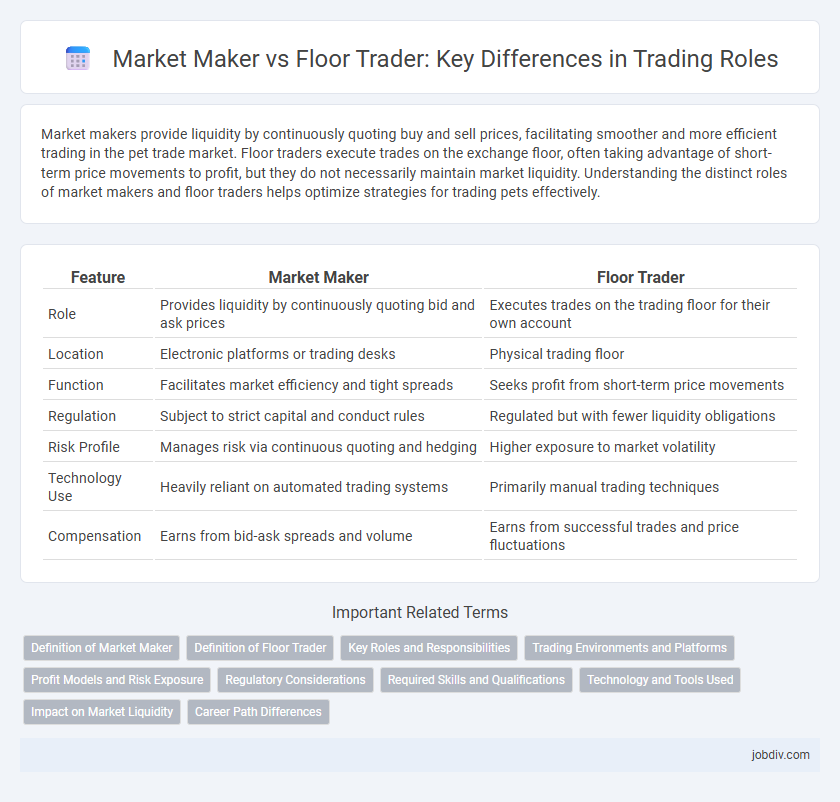 Market Maker vs Floor Trader: Key Differences in Trading Roles

Market makers provide liquidity by continuously quoting buy and sell prices, facilitating smoother and more efficient trading in the pet trade market. Floor traders execute trades on the exchange floor, often taking advantage of short-term price movements to profit, but they do not necessarily maintain market liquidity. Understanding the distinct roles of market makers and floor traders helps optimize strategies for trading pets effectively.

| Feature | Market Maker | Floor Trader |
|---|---|---|
| Role | Provides liquidity by continuously quoting bid and ask prices | Executes trades on the trading floor for their own account |
| Location | Electronic platforms or trading desks | Physical trading floor |
| Function | Facilitates market efficiency and tight spreads | Seeks profit from short-term price movements |
| Regulation | Subject to strict capital and conduct rules | Regulated but with fewer liquidity obligations |
| Risk Profile | Manages risk via continuous quoting and hedging | Higher exposure to market volatility |
| Technology Use | Heavily reliant on automated trading systems | Primarily manual trading techniques |
| Compensation | Earns from bid-ask spreads and volume | Earns from successful trades and price fluctuations |

Important Related Terms

Definition of Market Maker
Definition of Floor Trader
Key Roles and Responsibilities
Trading Environments and Platforms
Profit Models and Risk Exposure
Regulatory Considerations
Required Skills and Qualifications
Technology and Tools Used
Impact on Market Liquidity
Career Path Differences

jobdiv.com