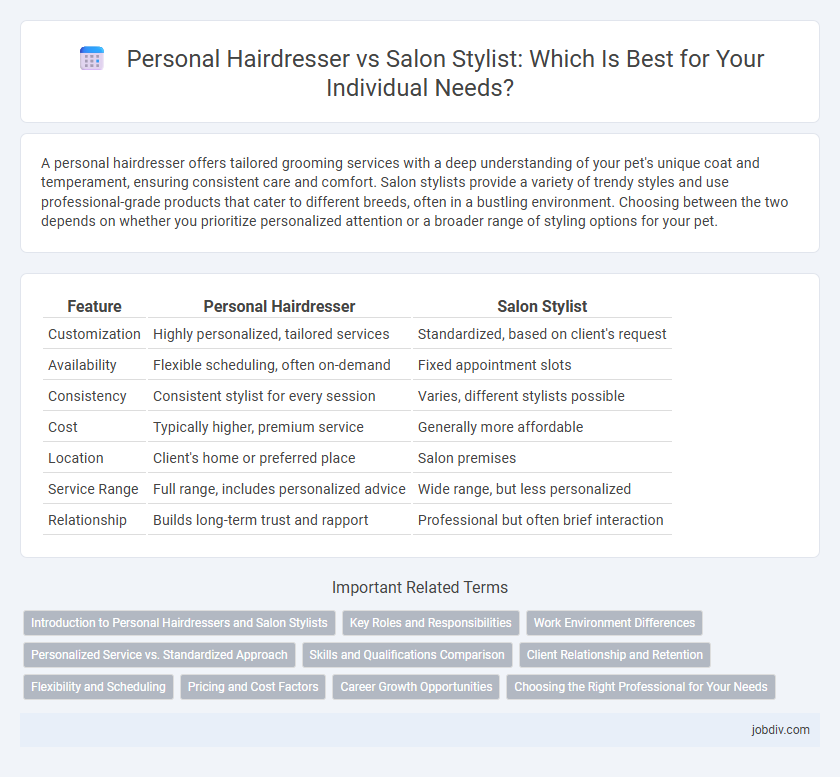 Personal Hairdresser vs Salon Stylist: Which Is Best for Your Individual Needs?

A personal hairdresser offers tailored grooming services with a deep understanding of your pet's unique coat and temperament, ensuring consistent care and comfort. Salon stylists provide a variety of trendy styles and use professional-grade products that cater to different breeds, often in a bustling environment. Choosing between the two depends on whether you prioritize personalized attention or a broader range of styling options for your pet.

| Feature | Personal Hairdresser | Salon Stylist |
|---|---|---|
| Customization | Highly personalized, tailored services | Standardized, based on client's request |
| Availability | Flexible scheduling, often on-demand | Fixed appointment slots |
| Consistency | Consistent stylist for every session | Varies, different stylists possible |
| Cost | Typically higher, premium service | Generally more affordable |
| Location | Client's home or preferred place | Salon premises |
| Service Range | Full range, includes personalized advice | Wide range, but less personalized |
| Relationship | Builds long-term trust and rapport | Professional but often brief interaction |

Important Related Terms

Introduction to Personal Hairdressers and Salon Stylists
Key Roles and Responsibilities
Work Environment Differences
Personalized Service vs. Standardized Approach
Skills and Qualifications Comparison
Client Relationship and Retention
Flexibility and Scheduling
Pricing and Cost Factors
Career Growth Opportunities
Choosing the Right Professional for Your Needs

jobdiv.com