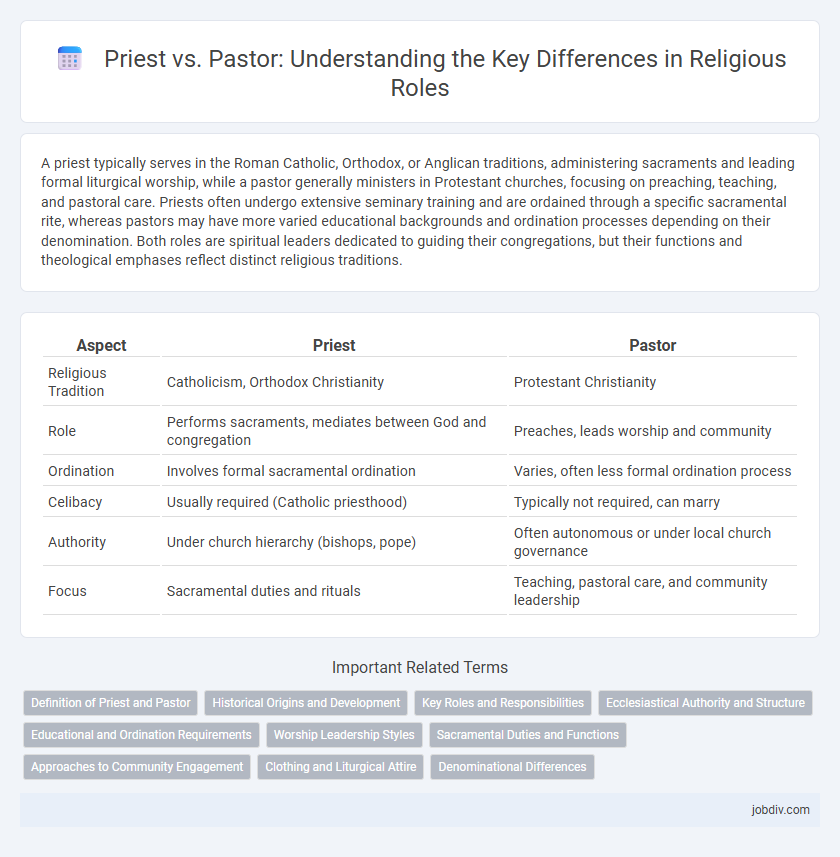 Priest vs. Pastor: Understanding the Key Differences in Religious Roles

A priest typically serves in the Roman Catholic, Orthodox, or Anglican traditions, administering sacraments and leading formal liturgical worship, while a pastor generally ministers in Protestant churches, focusing on preaching, teaching, and pastoral care. Priests often undergo extensive seminary training and are ordained through a specific sacramental rite, whereas pastors may have more varied educational backgrounds and ordination processes depending on their denomination. Both roles are spiritual leaders dedicated to guiding their congregations, but their functions and theological emphases reflect distinct religious traditions.

| Aspect | Priest | Pastor |
|---|---|---|
| Religious Tradition | Catholicism, Orthodox Christianity | Protestant Christianity |
| Role | Performs sacraments, mediates between God and congregation | Preaches, leads worship and community |
| Ordination | Involves formal sacramental ordination | Varies, often less formal ordination process |
| Celibacy | Usually required (Catholic priesthood) | Typically not required, can marry |
| Authority | Under church hierarchy (bishops, pope) | Often autonomous or under local church governance |
| Focus | Sacramental duties and rituals | Teaching, pastoral care, and community leadership |

Important Related Terms

Definition of Priest and Pastor
Historical Origins and Development
Key Roles and Responsibilities
Ecclesiastical Authority and Structure
Educational and Ordination Requirements
Worship Leadership Styles
Sacramental Duties and Functions
Approaches to Community Engagement
Clothing and Liturgical Attire
Denominational Differences

jobdiv.com