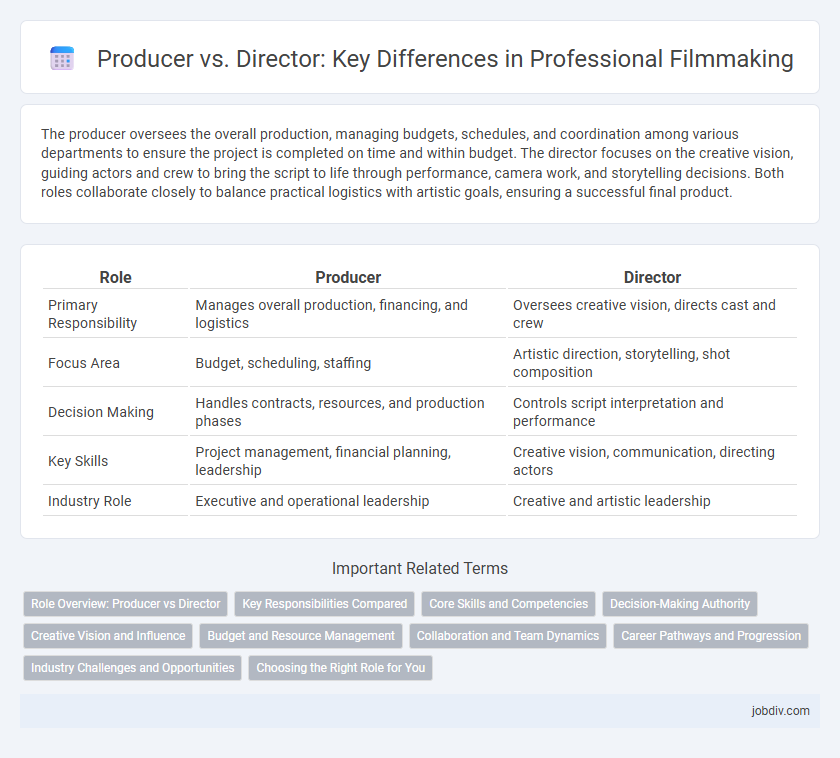 Producer vs. Director: Key Differences in Professional Filmmaking

The producer oversees the overall production, managing budgets, schedules, and coordination among various departments to ensure the project is completed on time and within budget. The director focuses on the creative vision, guiding actors and crew to bring the script to life through performance, camera work, and storytelling decisions. Both roles collaborate closely to balance practical logistics with artistic goals, ensuring a successful final product.

| Role | Producer | Director |
|---|---|---|
| Primary Responsibility | Manages overall production, financing, and logistics | Oversees creative vision, directs cast and crew |
| Focus Area | Budget, scheduling, staffing | Artistic direction, storytelling, shot composition |
| Decision Making | Handles contracts, resources, and production phases | Controls script interpretation and performance |
| Key Skills | Project management, financial planning, leadership | Creative vision, communication, directing actors |
| Industry Role | Executive and operational leadership | Creative and artistic leadership |

Important Related Terms

Role Overview: Producer vs Director
Key Responsibilities Compared
Core Skills and Competencies
Decision-Making Authority
Creative Vision and Influence
Budget and Resource Management
Collaboration and Team Dynamics
Career Pathways and Progression
Industry Challenges and Opportunities
Choosing the Right Role for You

jobdiv.com