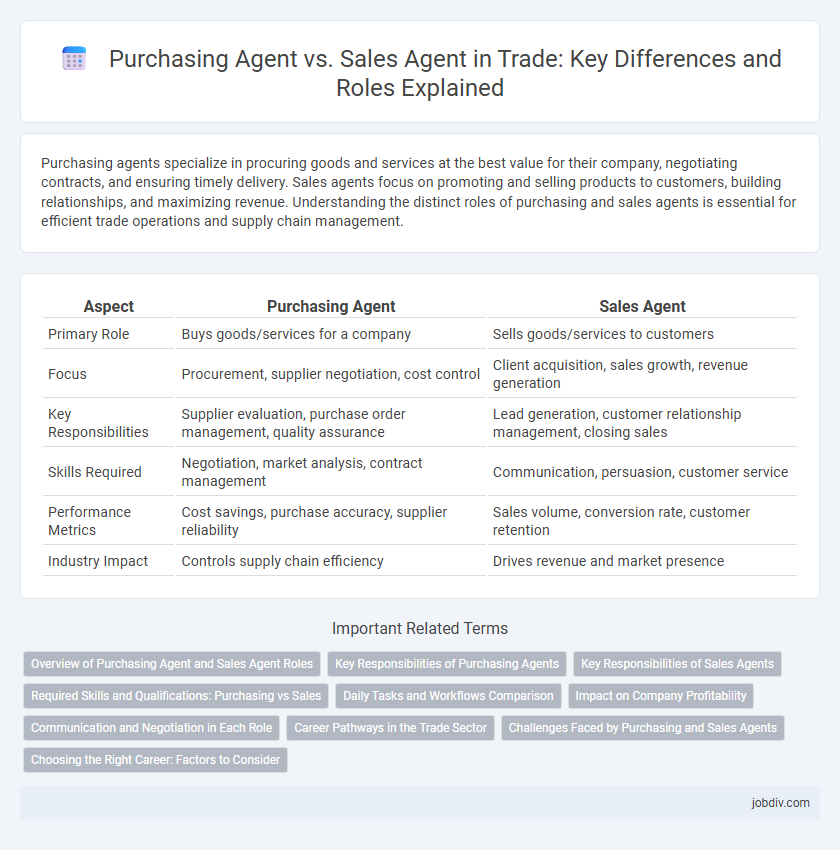 Purchasing Agent vs. Sales Agent in Trade: Key Differences and Roles Explained

Purchasing agents specialize in procuring goods and services at the best value for their company, negotiating contracts, and ensuring timely delivery. Sales agents focus on promoting and selling products to customers, building relationships, and maximizing revenue. Understanding the distinct roles of purchasing and sales agents is essential for efficient trade operations and supply chain management.

| Aspect | Purchasing Agent | Sales Agent |
|---|---|---|
| Primary Role | Buys goods/services for a company | Sells goods/services to customers |
| Focus | Procurement, supplier negotiation, cost control | Client acquisition, sales growth, revenue generation |
| Key Responsibilities | Supplier evaluation, purchase order management, quality assurance | Lead generation, customer relationship management, closing sales |
| Skills Required | Negotiation, market analysis, contract management | Communication, persuasion, customer service |
| Performance Metrics | Cost savings, purchase accuracy, supplier reliability | Sales volume, conversion rate, customer retention |
| Industry Impact | Controls supply chain efficiency | Drives revenue and market presence |

Important Related Terms

Overview of Purchasing Agent and Sales Agent Roles
Key Responsibilities of Purchasing Agents
Key Responsibilities of Sales Agents
Required Skills and Qualifications: Purchasing vs Sales
Daily Tasks and Workflows Comparison
Impact on Company Profitability
Communication and Negotiation in Each Role
Career Pathways in the Trade Sector
Challenges Faced by Purchasing and Sales Agents
Choosing the Right Career: Factors to Consider

jobdiv.com