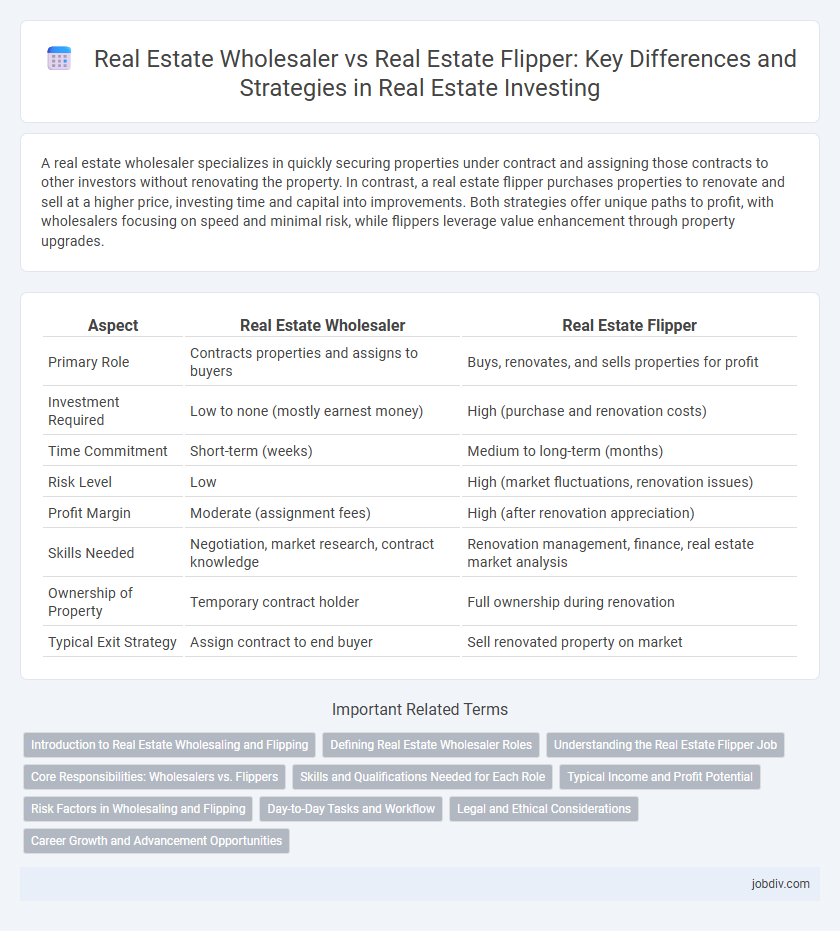 Real Estate Wholesaler vs Real Estate Flipper: Key Differences and Strategies in Real Estate Investing

A real estate wholesaler specializes in quickly securing properties under contract and assigning those contracts to other investors without renovating the property. In contrast, a real estate flipper purchases properties to renovate and sell at a higher price, investing time and capital into improvements. Both strategies offer unique paths to profit, with wholesalers focusing on speed and minimal risk, while flippers leverage value enhancement through property upgrades.

| Aspect | Real Estate Wholesaler | Real Estate Flipper |
|---|---|---|
| Primary Role | Contracts properties and assigns to buyers | Buys, renovates, and sells properties for profit |
| Investment Required | Low to none (mostly earnest money) | High (purchase and renovation costs) |
| Time Commitment | Short-term (weeks) | Medium to long-term (months) |
| Risk Level | Low | High (market fluctuations, renovation issues) |
| Profit Margin | Moderate (assignment fees) | High (after renovation appreciation) |
| Skills Needed | Negotiation, market research, contract knowledge | Renovation management, finance, real estate market analysis |
| Ownership of Property | Temporary contract holder | Full ownership during renovation |
| Typical Exit Strategy | Assign contract to end buyer | Sell renovated property on market |

Important Related Terms

Introduction to Real Estate Wholesaling and Flipping
Defining Real Estate Wholesaler Roles
Understanding the Real Estate Flipper Job
Core Responsibilities: Wholesalers vs. Flippers
Skills and Qualifications Needed for Each Role
Typical Income and Profit Potential
Risk Factors in Wholesaling and Flipping
Day-to-Day Tasks and Workflow
Legal and Ethical Considerations
Career Growth and Advancement Opportunities

jobdiv.com