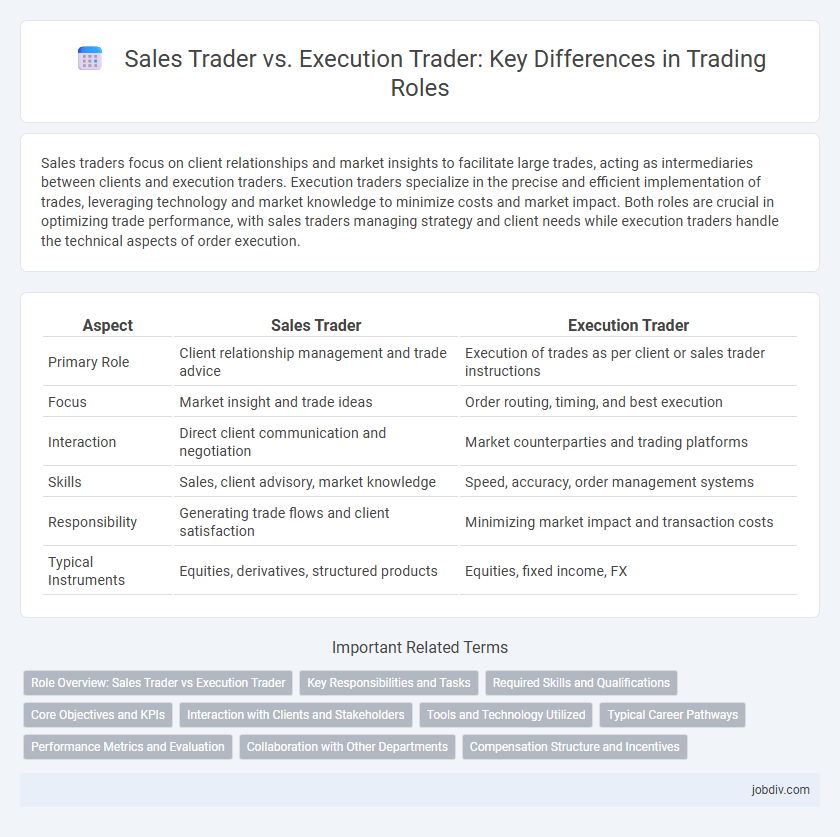 Sales Trader vs. Execution Trader: Key Differences in Trading Roles

Sales traders focus on client relationships and market insights to facilitate large trades, acting as intermediaries between clients and execution traders. Execution traders specialize in the precise and efficient implementation of trades, leveraging technology and market knowledge to minimize costs and market impact. Both roles are crucial in optimizing trade performance, with sales traders managing strategy and client needs while execution traders handle the technical aspects of order execution.

| Aspect | Sales Trader | Execution Trader |
|---|---|---|
| Primary Role | Client relationship management and trade advice | Execution of trades as per client or sales trader instructions |
| Focus | Market insight and trade ideas | Order routing, timing, and best execution |
| Interaction | Direct client communication and negotiation | Market counterparties and trading platforms |
| Skills | Sales, client advisory, market knowledge | Speed, accuracy, order management systems |
| Responsibility | Generating trade flows and client satisfaction | Minimizing market impact and transaction costs |
| Typical Instruments | Equities, derivatives, structured products | Equities, fixed income, FX |

Important Related Terms

Role Overview: Sales Trader vs Execution Trader
Key Responsibilities and Tasks
Required Skills and Qualifications
Core Objectives and KPIs
Interaction with Clients and Stakeholders
Tools and Technology Utilized
Typical Career Pathways
Performance Metrics and Evaluation
Collaboration with Other Departments
Compensation Structure and Incentives

jobdiv.com