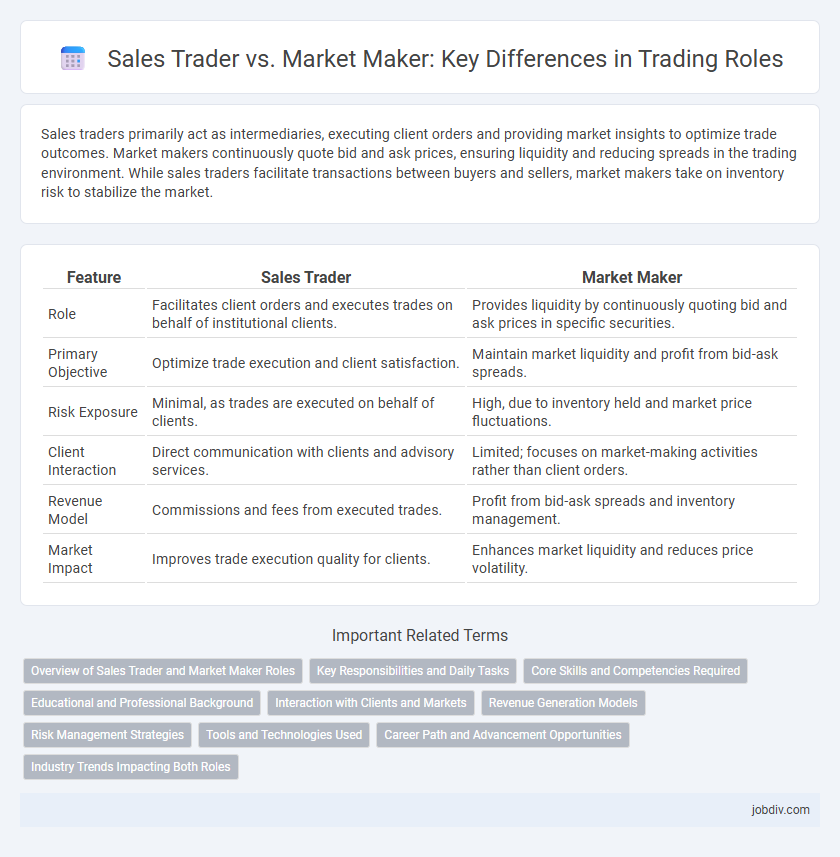 Sales Trader vs. Market Maker: Key Differences in Trading Roles

Sales traders primarily act as intermediaries, executing client orders and providing market insights to optimize trade outcomes. Market makers continuously quote bid and ask prices, ensuring liquidity and reducing spreads in the trading environment. While sales traders facilitate transactions between buyers and sellers, market makers take on inventory risk to stabilize the market.

| Feature | Sales Trader | Market Maker |
|---|---|---|
| Role | Facilitates client orders and executes trades on behalf of institutional clients. | Provides liquidity by continuously quoting bid and ask prices in specific securities. |
| Primary Objective | Optimize trade execution and client satisfaction. | Maintain market liquidity and profit from bid-ask spreads. |
| Risk Exposure | Minimal, as trades are executed on behalf of clients. | High, due to inventory held and market price fluctuations. |
| Client Interaction | Direct communication with clients and advisory services. | Limited; focuses on market-making activities rather than client orders. |
| Revenue Model | Commissions and fees from executed trades. | Profit from bid-ask spreads and inventory management. |
| Market Impact | Improves trade execution quality for clients. | Enhances market liquidity and reduces price volatility. |

Important Related Terms

Overview of Sales Trader and Market Maker Roles
Key Responsibilities and Daily Tasks
Core Skills and Competencies Required
Educational and Professional Background
Interaction with Clients and Markets
Revenue Generation Models
Risk Management Strategies
Tools and Technologies Used
Career Path and Advancement Opportunities
Industry Trends Impacting Both Roles

jobdiv.com