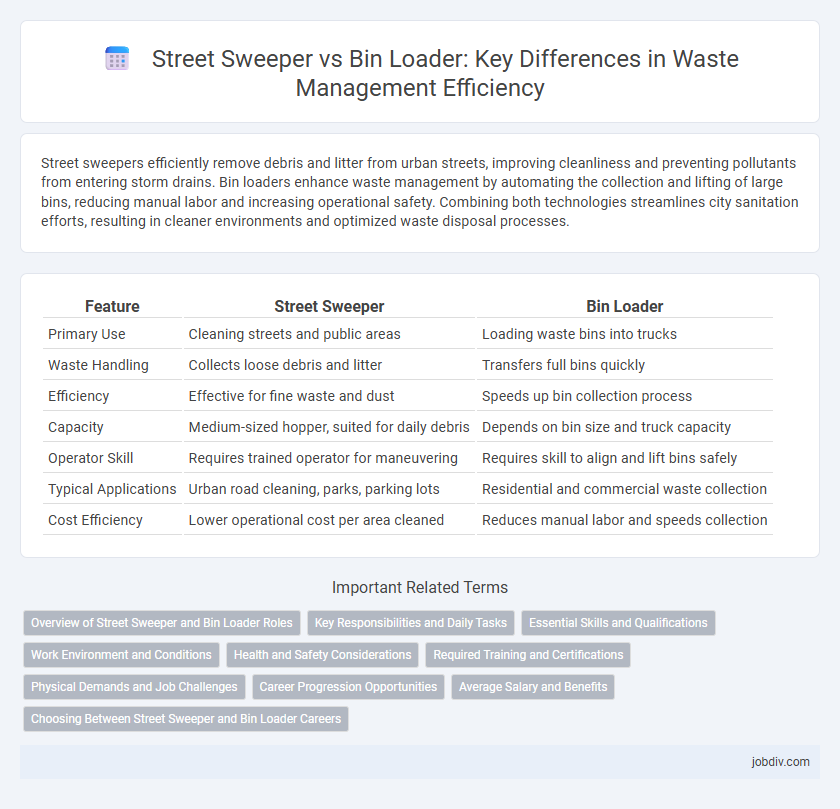 Street Sweeper vs Bin Loader: Key Differences in Waste Management Efficiency

Street sweepers efficiently remove debris and litter from urban streets, improving cleanliness and preventing pollutants from entering storm drains. Bin loaders enhance waste management by automating the collection and lifting of large bins, reducing manual labor and increasing operational safety. Combining both technologies streamlines city sanitation efforts, resulting in cleaner environments and optimized waste disposal processes.

| Feature | Street Sweeper | Bin Loader |
|---|---|---|
| Primary Use | Cleaning streets and public areas | Loading waste bins into trucks |
| Waste Handling | Collects loose debris and litter | Transfers full bins quickly |
| Efficiency | Effective for fine waste and dust | Speeds up bin collection process |
| Capacity | Medium-sized hopper, suited for daily debris | Depends on bin size and truck capacity |
| Operator Skill | Requires trained operator for maneuvering | Requires skill to align and lift bins safely |
| Typical Applications | Urban road cleaning, parks, parking lots | Residential and commercial waste collection |
| Cost Efficiency | Lower operational cost per area cleaned | Reduces manual labor and speeds collection |

Important Related Terms

Overview of Street Sweeper and Bin Loader Roles
Key Responsibilities and Daily Tasks
Essential Skills and Qualifications
Work Environment and Conditions
Health and Safety Considerations
Required Training and Certifications
Physical Demands and Job Challenges
Career Progression Opportunities
Average Salary and Benefits
Choosing Between Street Sweeper and Bin Loader Careers

jobdiv.com