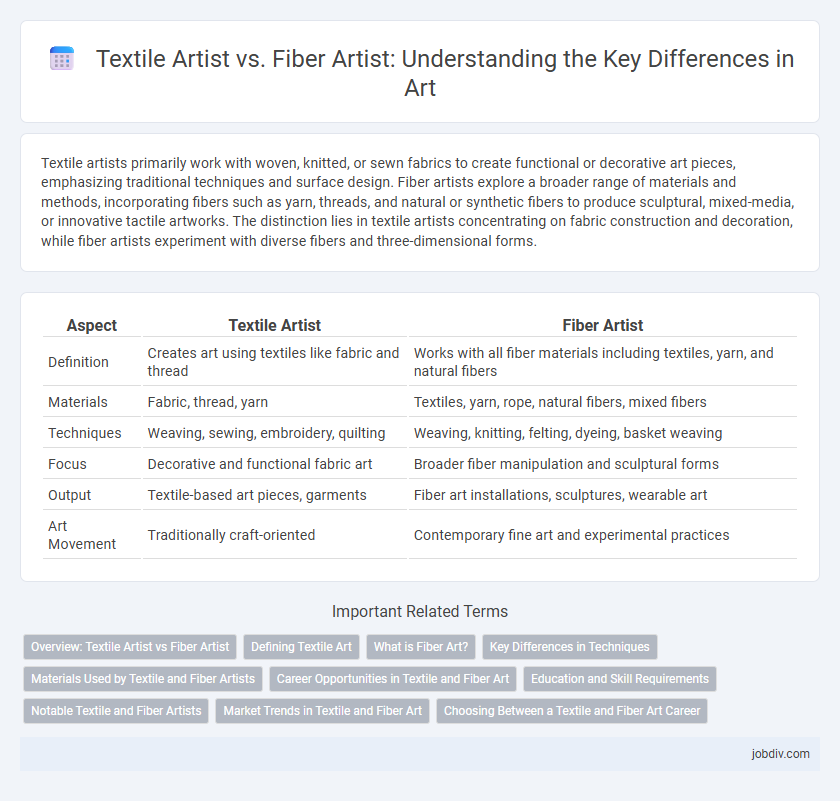 Textile Artist vs. Fiber Artist: Understanding the Key Differences in Art

Textile artists primarily work with woven, knitted, or sewn fabrics to create functional or decorative art pieces, emphasizing traditional techniques and surface design. Fiber artists explore a broader range of materials and methods, incorporating fibers such as yarn, threads, and natural or synthetic fibers to produce sculptural, mixed-media, or innovative tactile artworks. The distinction lies in textile artists concentrating on fabric construction and decoration, while fiber artists experiment with diverse fibers and three-dimensional forms.

| Aspect | Textile Artist | Fiber Artist |
|---|---|---|
| Definition | Creates art using textiles like fabric and thread | Works with all fiber materials including textiles, yarn, and natural fibers |
| Materials | Fabric, thread, yarn | Textiles, yarn, rope, natural fibers, mixed fibers |
| Techniques | Weaving, sewing, embroidery, quilting | Weaving, knitting, felting, dyeing, basket weaving |
| Focus | Decorative and functional fabric art | Broader fiber manipulation and sculptural forms |
| Output | Textile-based art pieces, garments | Fiber art installations, sculptures, wearable art |
| Art Movement | Traditionally craft-oriented | Contemporary fine art and experimental practices |

Important Related Terms

Overview: Textile Artist vs Fiber Artist
Defining Textile Art
What is Fiber Art?
Key Differences in Techniques
Materials Used by Textile and Fiber Artists
Career Opportunities in Textile and Fiber Art
Education and Skill Requirements
Notable Textile and Fiber Artists
Market Trends in Textile and Fiber Art
Choosing Between a Textile and Fiber Art Career

jobdiv.com