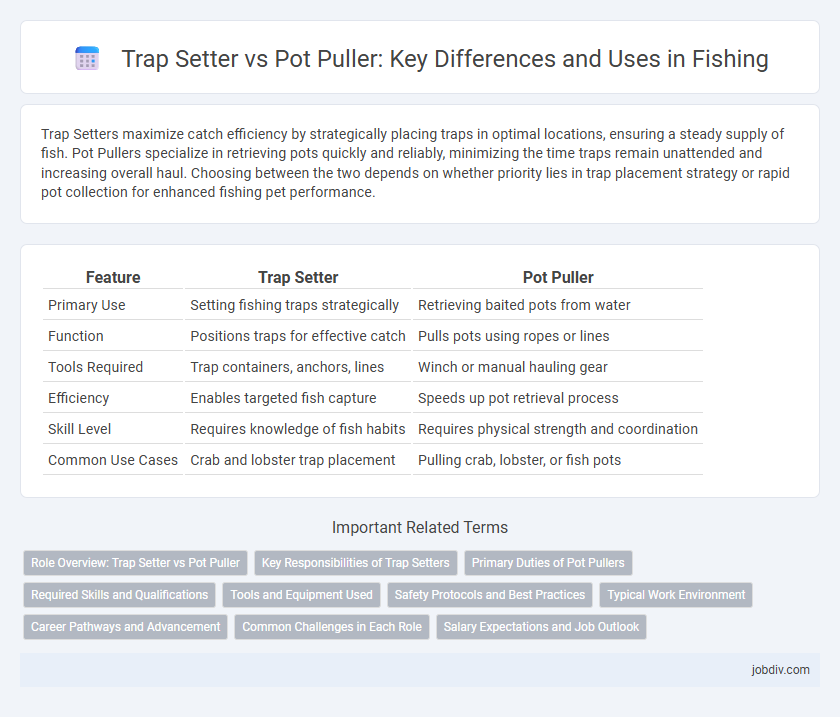 Trap Setter vs Pot Puller: Key Differences and Uses in Fishing

Trap Setters maximize catch efficiency by strategically placing traps in optimal locations, ensuring a steady supply of fish. Pot Pullers specialize in retrieving pots quickly and reliably, minimizing the time traps remain unattended and increasing overall haul. Choosing between the two depends on whether priority lies in trap placement strategy or rapid pot collection for enhanced fishing pet performance.

| Feature | Trap Setter | Pot Puller |
|---|---|---|
| Primary Use | Setting fishing traps strategically | Retrieving baited pots from water |
| Function | Positions traps for effective catch | Pulls pots using ropes or lines |
| Tools Required | Trap containers, anchors, lines | Winch or manual hauling gear |
| Efficiency | Enables targeted fish capture | Speeds up pot retrieval process |
| Skill Level | Requires knowledge of fish habits | Requires physical strength and coordination |
| Common Use Cases | Crab and lobster trap placement | Pulling crab, lobster, or fish pots |

Important Related Terms

Role Overview: Trap Setter vs Pot Puller
Key Responsibilities of Trap Setters
Primary Duties of Pot Pullers
Required Skills and Qualifications
Tools and Equipment Used
Safety Protocols and Best Practices
Typical Work Environment
Career Pathways and Advancement
Common Challenges in Each Role
Salary Expectations and Job Outlook

jobdiv.com