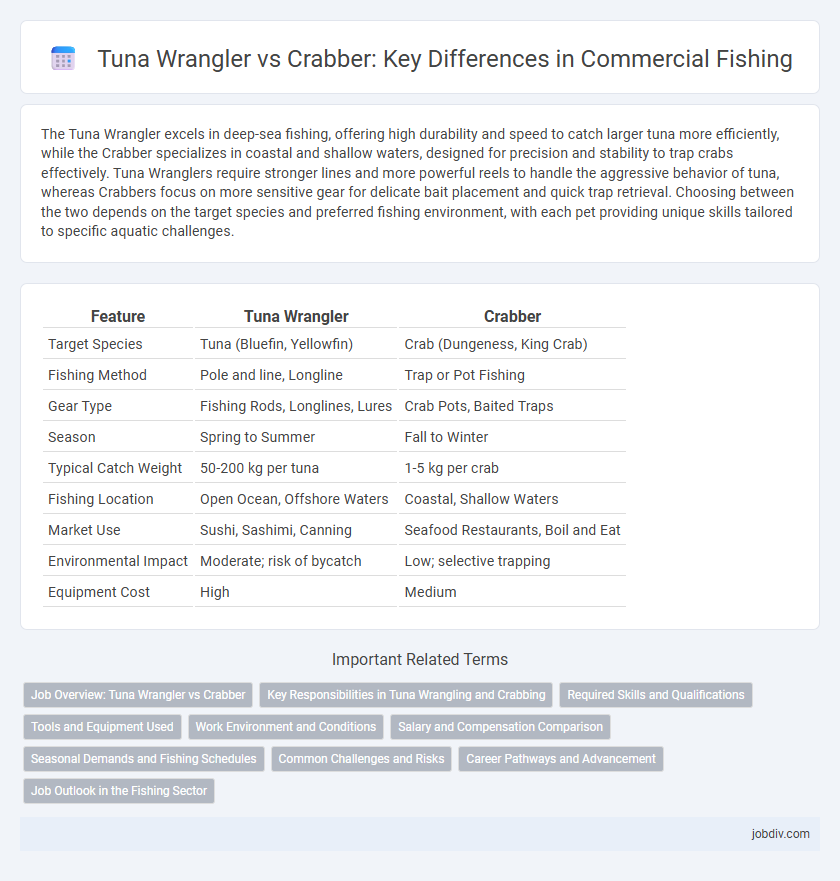 Tuna Wrangler vs Crabber: Key Differences in Commercial Fishing

The Tuna Wrangler excels in deep-sea fishing, offering high durability and speed to catch larger tuna more efficiently, while the Crabber specializes in coastal and shallow waters, designed for precision and stability to trap crabs effectively. Tuna Wranglers require stronger lines and more powerful reels to handle the aggressive behavior of tuna, whereas Crabbers focus on more sensitive gear for delicate bait placement and quick trap retrieval. Choosing between the two depends on the target species and preferred fishing environment, with each pet providing unique skills tailored to specific aquatic challenges.

| Feature | Tuna Wrangler | Crabber |
|---|---|---|
| Target Species | Tuna (Bluefin, Yellowfin) | Crab (Dungeness, King Crab) |
| Fishing Method | Pole and line, Longline | Trap or Pot Fishing |
| Gear Type | Fishing Rods, Longlines, Lures | Crab Pots, Baited Traps |
| Season | Spring to Summer | Fall to Winter |
| Typical Catch Weight | 50-200 kg per tuna | 1-5 kg per crab |
| Fishing Location | Open Ocean, Offshore Waters | Coastal, Shallow Waters |
| Market Use | Sushi, Sashimi, Canning | Seafood Restaurants, Boil and Eat |
| Environmental Impact | Moderate; risk of bycatch | Low; selective trapping |
| Equipment Cost | High | Medium |

Important Related Terms

Job Overview: Tuna Wrangler vs Crabber
Key Responsibilities in Tuna Wrangling and Crabbing
Required Skills and Qualifications
Tools and Equipment Used
Work Environment and Conditions
Salary and Compensation Comparison
Seasonal Demands and Fishing Schedules
Common Challenges and Risks
Career Pathways and Advancement
Job Outlook in the Fishing Sector

jobdiv.com