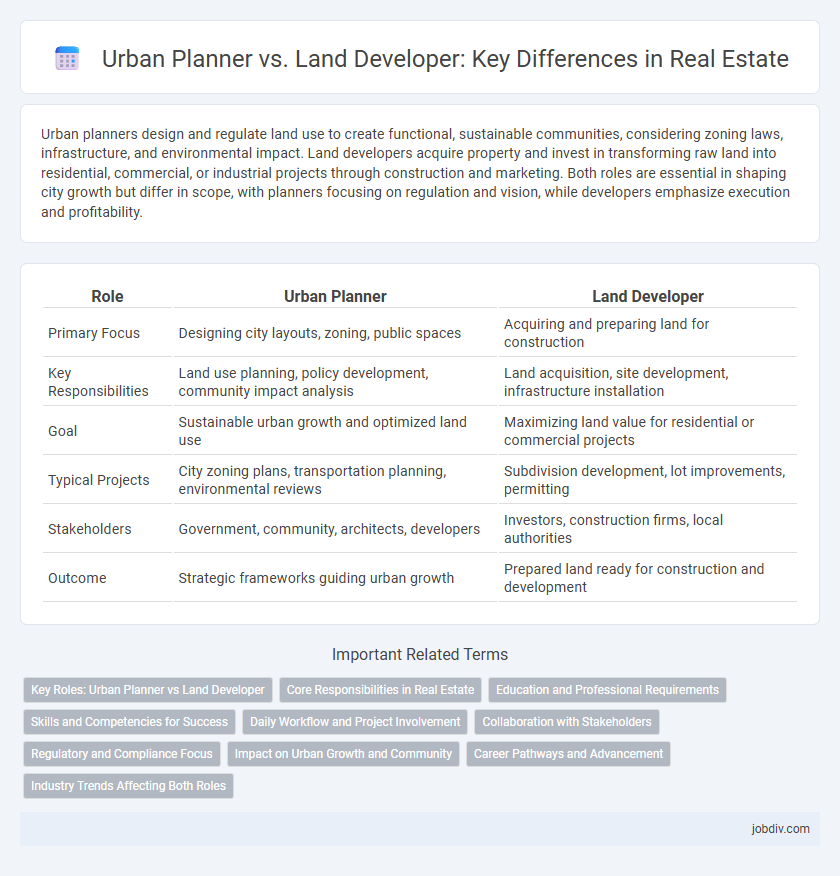 Urban Planner vs. Land Developer: Key Differences in Real Estate

Urban planners design and regulate land use to create functional, sustainable communities, considering zoning laws, infrastructure, and environmental impact. Land developers acquire property and invest in transforming raw land into residential, commercial, or industrial projects through construction and marketing. Both roles are essential in shaping city growth but differ in scope, with planners focusing on regulation and vision, while developers emphasize execution and profitability.

| Role | Urban Planner | Land Developer |
|---|---|---|
| Primary Focus | Designing city layouts, zoning, public spaces | Acquiring and preparing land for construction |
| Key Responsibilities | Land use planning, policy development, community impact analysis | Land acquisition, site development, infrastructure installation |
| Goal | Sustainable urban growth and optimized land use | Maximizing land value for residential or commercial projects |
| Typical Projects | City zoning plans, transportation planning, environmental reviews | Subdivision development, lot improvements, permitting |
| Stakeholders | Government, community, architects, developers | Investors, construction firms, local authorities |
| Outcome | Strategic frameworks guiding urban growth | Prepared land ready for construction and development |

Important Related Terms

Key Roles: Urban Planner vs Land Developer
Core Responsibilities in Real Estate
Education and Professional Requirements
Skills and Competencies for Success
Daily Workflow and Project Involvement
Collaboration with Stakeholders
Regulatory and Compliance Focus
Impact on Urban Growth and Community
Career Pathways and Advancement
Industry Trends Affecting Both Roles

jobdiv.com