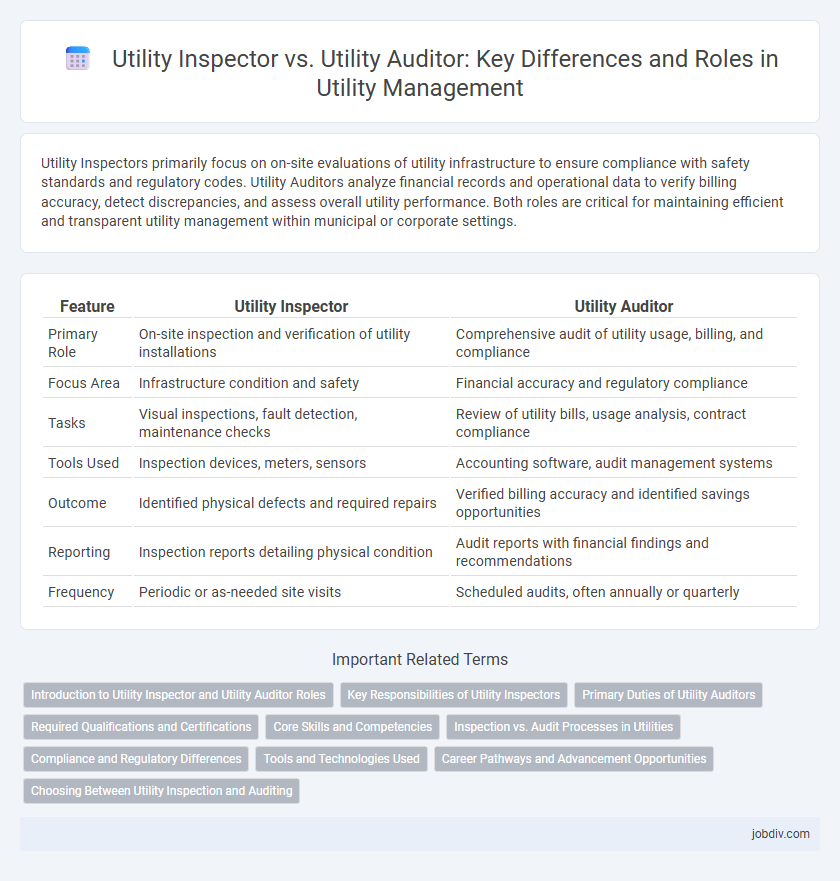 Utility Inspector vs. Utility Auditor: Key Differences and Roles in Utility Management

Utility Inspectors primarily focus on on-site evaluations of utility infrastructure to ensure compliance with safety standards and regulatory codes. Utility Auditors analyze financial records and operational data to verify billing accuracy, detect discrepancies, and assess overall utility performance. Both roles are critical for maintaining efficient and transparent utility management within municipal or corporate settings.

| Feature | Utility Inspector | Utility Auditor |
|---|---|---|
| Primary Role | On-site inspection and verification of utility installations | Comprehensive audit of utility usage, billing, and compliance |
| Focus Area | Infrastructure condition and safety | Financial accuracy and regulatory compliance |
| Tasks | Visual inspections, fault detection, maintenance checks | Review of utility bills, usage analysis, contract compliance |
| Tools Used | Inspection devices, meters, sensors | Accounting software, audit management systems |
| Outcome | Identified physical defects and required repairs | Verified billing accuracy and identified savings opportunities |
| Reporting | Inspection reports detailing physical condition | Audit reports with financial findings and recommendations |
| Frequency | Periodic or as-needed site visits | Scheduled audits, often annually or quarterly |

Important Related Terms

Introduction to Utility Inspector and Utility Auditor Roles
Key Responsibilities of Utility Inspectors
Primary Duties of Utility Auditors
Required Qualifications and Certifications
Core Skills and Competencies
Inspection vs. Audit Processes in Utilities
Compliance and Regulatory Differences
Tools and Technologies Used
Career Pathways and Advancement Opportunities
Choosing Between Utility Inspection and Auditing

jobdiv.com