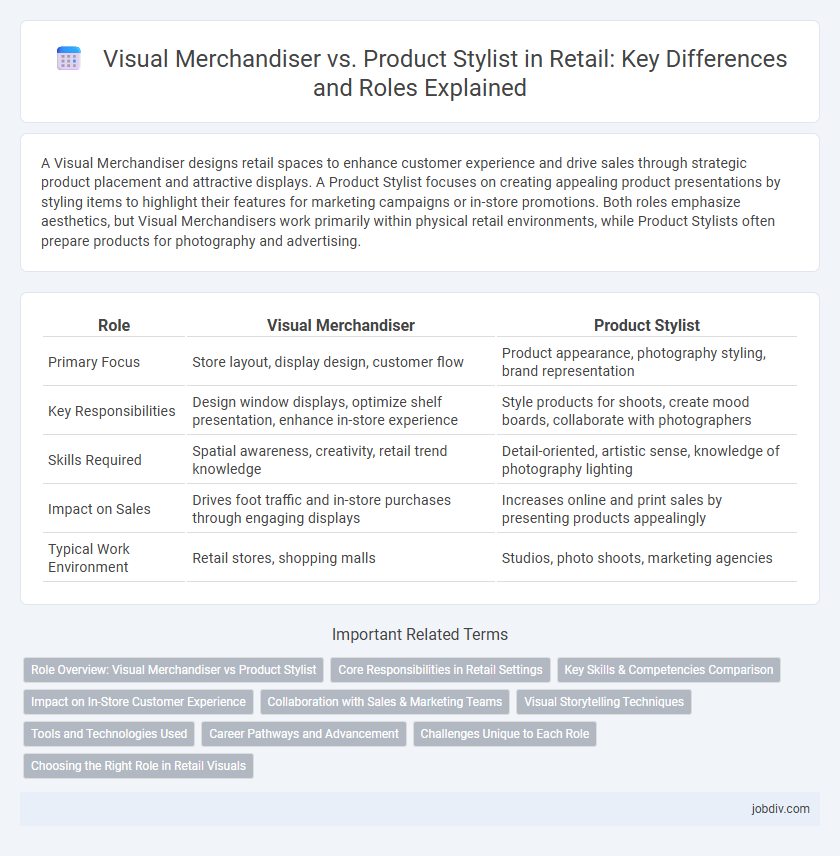 Visual Merchandiser vs. Product Stylist in Retail: Key Differences and Roles Explained

A Visual Merchandiser designs retail spaces to enhance customer experience and drive sales through strategic product placement and attractive displays. A Product Stylist focuses on creating appealing product presentations by styling items to highlight their features for marketing campaigns or in-store promotions. Both roles emphasize aesthetics, but Visual Merchandisers work primarily within physical retail environments, while Product Stylists often prepare products for photography and advertising.

| Role | Visual Merchandiser | Product Stylist |
|---|---|---|
| Primary Focus | Store layout, display design, customer flow | Product appearance, photography styling, brand representation |
| Key Responsibilities | Design window displays, optimize shelf presentation, enhance in-store experience | Style products for shoots, create mood boards, collaborate with photographers |
| Skills Required | Spatial awareness, creativity, retail trend knowledge | Detail-oriented, artistic sense, knowledge of photography lighting |
| Impact on Sales | Drives foot traffic and in-store purchases through engaging displays | Increases online and print sales by presenting products appealingly |
| Typical Work Environment | Retail stores, shopping malls | Studios, photo shoots, marketing agencies |

Important Related Terms

Role Overview: Visual Merchandiser vs Product Stylist
Core Responsibilities in Retail Settings
Key Skills & Competencies Comparison
Impact on In-Store Customer Experience
Collaboration with Sales & Marketing Teams
Visual Storytelling Techniques
Tools and Technologies Used
Career Pathways and Advancement
Challenges Unique to Each Role
Choosing the Right Role in Retail Visuals

jobdiv.com