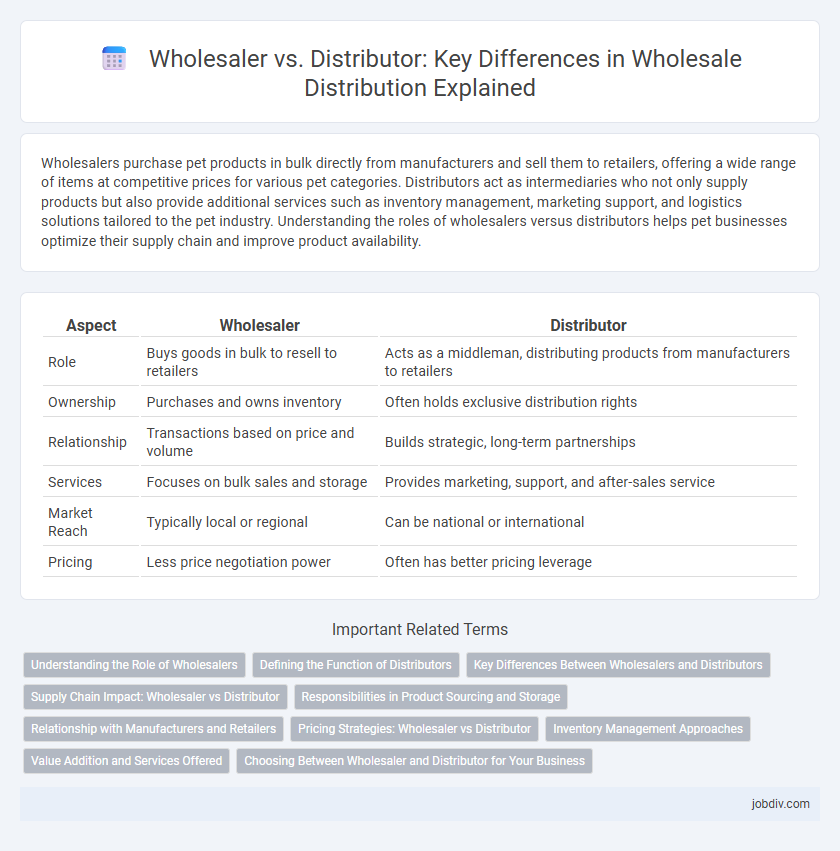 Wholesaler vs. Distributor: Key Differences in Wholesale Distribution Explained

Wholesalers purchase pet products in bulk directly from manufacturers and sell them to retailers, offering a wide range of items at competitive prices for various pet categories. Distributors act as intermediaries who not only supply products but also provide additional services such as inventory management, marketing support, and logistics solutions tailored to the pet industry. Understanding the roles of wholesalers versus distributors helps pet businesses optimize their supply chain and improve product availability.

| Aspect | Wholesaler | Distributor |
|---|---|---|
| Role | Buys goods in bulk to resell to retailers | Acts as a middleman, distributing products from manufacturers to retailers |
| Ownership | Purchases and owns inventory | Often holds exclusive distribution rights |
| Relationship | Transactions based on price and volume | Builds strategic, long-term partnerships |
| Services | Focuses on bulk sales and storage | Provides marketing, support, and after-sales service |
| Market Reach | Typically local or regional | Can be national or international |
| Pricing | Less price negotiation power | Often has better pricing leverage |

Important Related Terms

Understanding the Role of Wholesalers
Defining the Function of Distributors
Key Differences Between Wholesalers and Distributors
Supply Chain Impact: Wholesaler vs Distributor
Responsibilities in Product Sourcing and Storage
Relationship with Manufacturers and Retailers
Pricing Strategies: Wholesaler vs Distributor
Inventory Management Approaches
Value Addition and Services Offered
Choosing Between Wholesaler and Distributor for Your Business

jobdiv.com