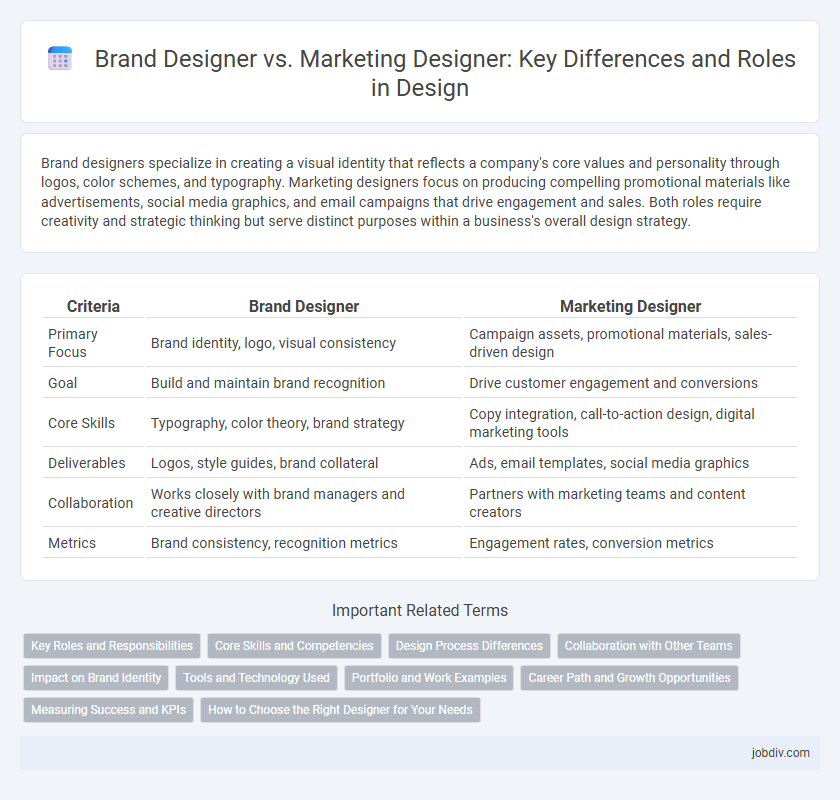 Brand Designer vs. Marketing Designer: Key Differences and Roles in Design

Brand designers specialize in creating a visual identity that reflects a company's core values and personality through logos, color schemes, and typography. Marketing designers focus on producing compelling promotional materials like advertisements, social media graphics, and email campaigns that drive engagement and sales. Both roles require creativity and strategic thinking but serve distinct purposes within a business's overall design strategy.

| Criteria | Brand Designer | Marketing Designer |
|---|---|---|
| Primary Focus | Brand identity, logo, visual consistency | Campaign assets, promotional materials, sales-driven design |
| Goal | Build and maintain brand recognition | Drive customer engagement and conversions |
| Core Skills | Typography, color theory, brand strategy | Copy integration, call-to-action design, digital marketing tools |
| Deliverables | Logos, style guides, brand collateral | Ads, email templates, social media graphics |
| Collaboration | Works closely with brand managers and creative directors | Partners with marketing teams and content creators |
| Metrics | Brand consistency, recognition metrics | Engagement rates, conversion metrics |

Important Related Terms

Key Roles and Responsibilities
Core Skills and Competencies
Design Process Differences
Collaboration with Other Teams
Impact on Brand Identity
Tools and Technology Used
Portfolio and Work Examples
Career Path and Growth Opportunities
Measuring Success and KPIs
How to Choose the Right Designer for Your Needs

jobdiv.com