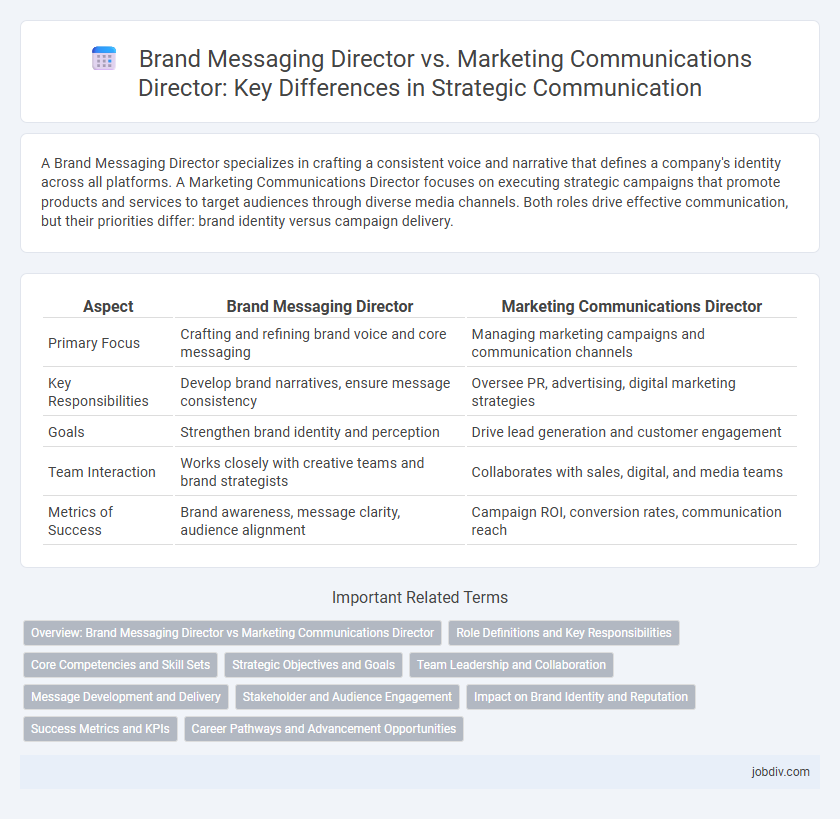 Brand Messaging Director vs. Marketing Communications Director: Key Differences in Strategic Communication

A Brand Messaging Director specializes in crafting a consistent voice and narrative that defines a company's identity across all platforms. A Marketing Communications Director focuses on executing strategic campaigns that promote products and services to target audiences through diverse media channels. Both roles drive effective communication, but their priorities differ: brand identity versus campaign delivery.

| Aspect | Brand Messaging Director | Marketing Communications Director |
|---|---|---|
| Primary Focus | Crafting and refining brand voice and core messaging | Managing marketing campaigns and communication channels |
| Key Responsibilities | Develop brand narratives, ensure message consistency | Oversee PR, advertising, digital marketing strategies |
| Goals | Strengthen brand identity and perception | Drive lead generation and customer engagement |
| Team Interaction | Works closely with creative teams and brand strategists | Collaborates with sales, digital, and media teams |
| Metrics of Success | Brand awareness, message clarity, audience alignment | Campaign ROI, conversion rates, communication reach |

Important Related Terms

Overview: Brand Messaging Director vs Marketing Communications Director
Role Definitions and Key Responsibilities
Core Competencies and Skill Sets
Strategic Objectives and Goals
Team Leadership and Collaboration
Message Development and Delivery
Stakeholder and Audience Engagement
Impact on Brand Identity and Reputation
Success Metrics and KPIs
Career Pathways and Advancement Opportunities

jobdiv.com