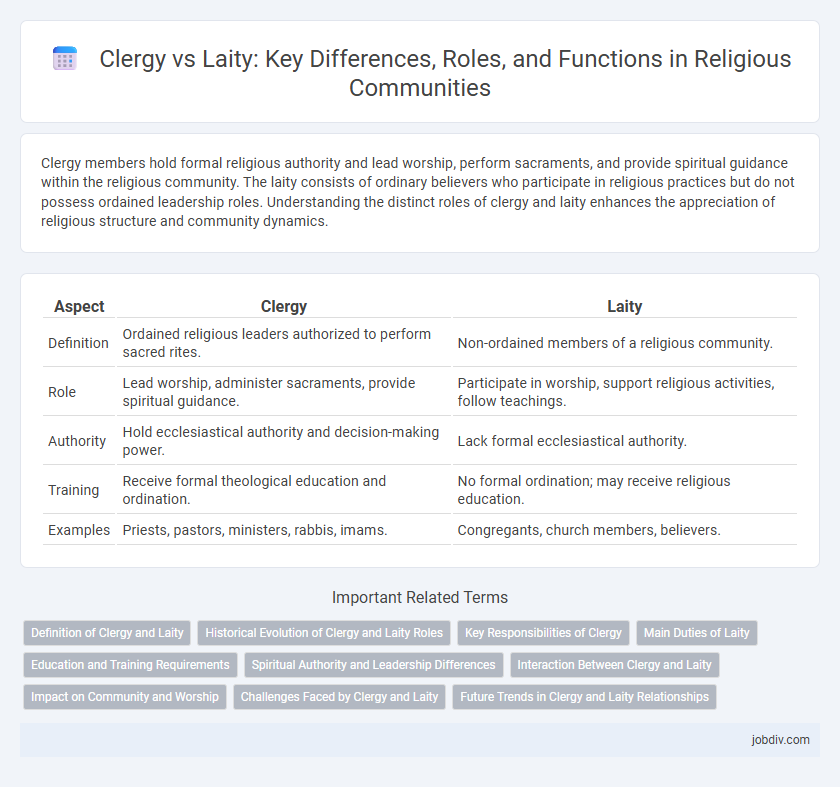 Clergy vs Laity: Key Differences, Roles, and Functions in Religious Communities

Clergy members hold formal religious authority and lead worship, perform sacraments, and provide spiritual guidance within the religious community. The laity consists of ordinary believers who participate in religious practices but do not possess ordained leadership roles. Understanding the distinct roles of clergy and laity enhances the appreciation of religious structure and community dynamics.

| Aspect | Clergy | Laity |
|---|---|---|
| Definition | Ordained religious leaders authorized to perform sacred rites. | Non-ordained members of a religious community. |
| Role | Lead worship, administer sacraments, provide spiritual guidance. | Participate in worship, support religious activities, follow teachings. |
| Authority | Hold ecclesiastical authority and decision-making power. | Lack formal ecclesiastical authority. |
| Training | Receive formal theological education and ordination. | No formal ordination; may receive religious education. |
| Examples | Priests, pastors, ministers, rabbis, imams. | Congregants, church members, believers. |

Important Related Terms

Definition of Clergy and Laity
Historical Evolution of Clergy and Laity Roles
Key Responsibilities of Clergy
Main Duties of Laity
Education and Training Requirements
Spiritual Authority and Leadership Differences
Interaction Between Clergy and Laity
Impact on Community and Worship
Challenges Faced by Clergy and Laity
Future Trends in Clergy and Laity Relationships

jobdiv.com