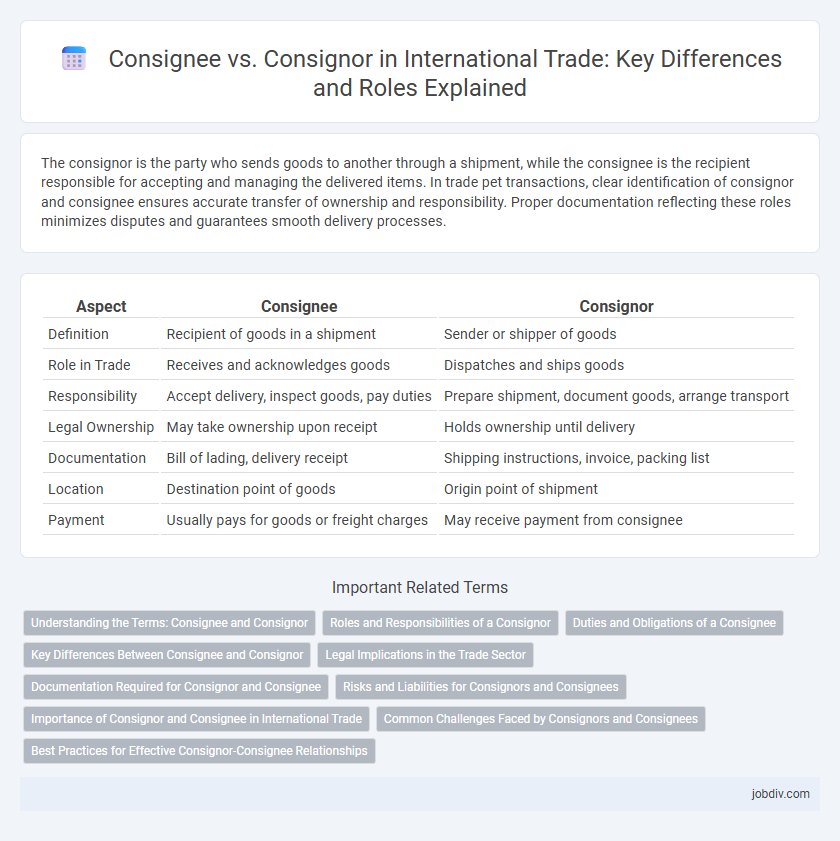 Consignee vs. Consignor in International Trade: Key Differences and Roles Explained

The consignor is the party who sends goods to another through a shipment, while the consignee is the recipient responsible for accepting and managing the delivered items. In trade pet transactions, clear identification of consignor and consignee ensures accurate transfer of ownership and responsibility. Proper documentation reflecting these roles minimizes disputes and guarantees smooth delivery processes.

| Aspect | Consignee | Consignor |
|---|---|---|
| Definition | Recipient of goods in a shipment | Sender or shipper of goods |
| Role in Trade | Receives and acknowledges goods | Dispatches and ships goods |
| Responsibility | Accept delivery, inspect goods, pay duties | Prepare shipment, document goods, arrange transport |
| Legal Ownership | May take ownership upon receipt | Holds ownership until delivery |
| Documentation | Bill of lading, delivery receipt | Shipping instructions, invoice, packing list |
| Location | Destination point of goods | Origin point of shipment |
| Payment | Usually pays for goods or freight charges | May receive payment from consignee |

Important Related Terms

Understanding the Terms: Consignee and Consignor
Roles and Responsibilities of a Consignor
Duties and Obligations of a Consignee
Key Differences Between Consignee and Consignor
Legal Implications in the Trade Sector
Documentation Required for Consignor and Consignee
Risks and Liabilities for Consignors and Consignees
Importance of Consignor and Consignee in International Trade
Common Challenges Faced by Consignors and Consignees
Best Practices for Effective Consignor-Consignee Relationships

jobdiv.com