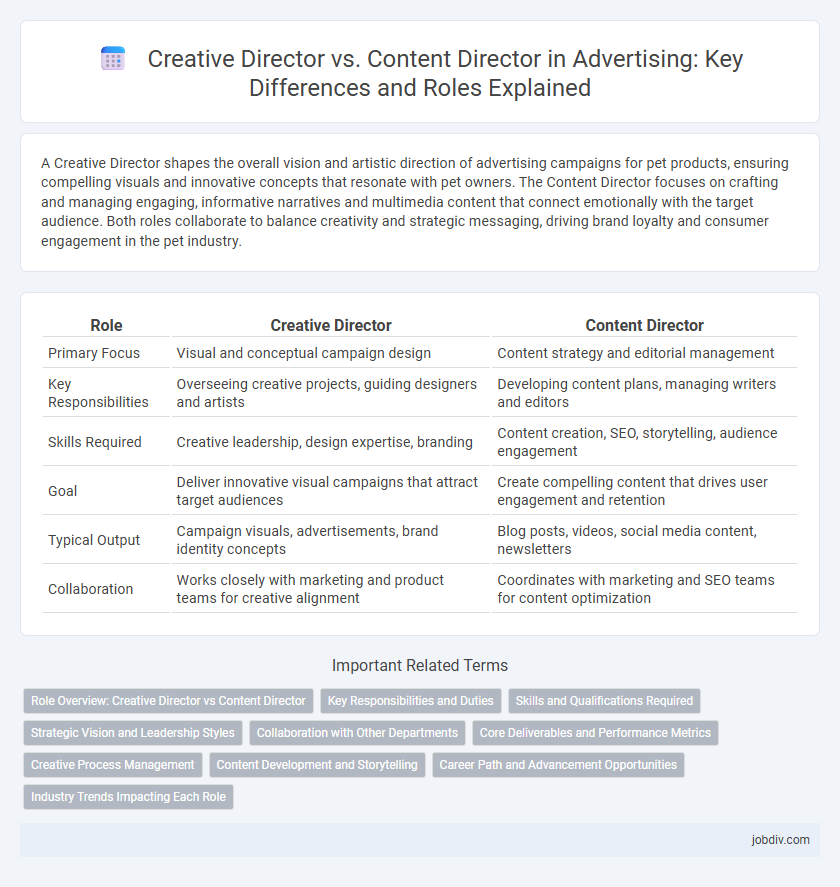 Creative Director vs. Content Director in Advertising: Key Differences and Roles Explained

A Creative Director shapes the overall vision and artistic direction of advertising campaigns for pet products, ensuring compelling visuals and innovative concepts that resonate with pet owners. The Content Director focuses on crafting and managing engaging, informative narratives and multimedia content that connect emotionally with the target audience. Both roles collaborate to balance creativity and strategic messaging, driving brand loyalty and consumer engagement in the pet industry.

| Role | Creative Director | Content Director |
|---|---|---|
| Primary Focus | Visual and conceptual campaign design | Content strategy and editorial management |
| Key Responsibilities | Overseeing creative projects, guiding designers and artists | Developing content plans, managing writers and editors |
| Skills Required | Creative leadership, design expertise, branding | Content creation, SEO, storytelling, audience engagement |
| Goal | Deliver innovative visual campaigns that attract target audiences | Create compelling content that drives user engagement and retention |
| Typical Output | Campaign visuals, advertisements, brand identity concepts | Blog posts, videos, social media content, newsletters |
| Collaboration | Works closely with marketing and product teams for creative alignment | Coordinates with marketing and SEO teams for content optimization |

Important Related Terms

Role Overview: Creative Director vs Content Director
Key Responsibilities and Duties
Skills and Qualifications Required
Strategic Vision and Leadership Styles
Collaboration with Other Departments
Core Deliverables and Performance Metrics
Creative Process Management
Content Development and Storytelling
Career Path and Advancement Opportunities
Industry Trends Impacting Each Role

jobdiv.com