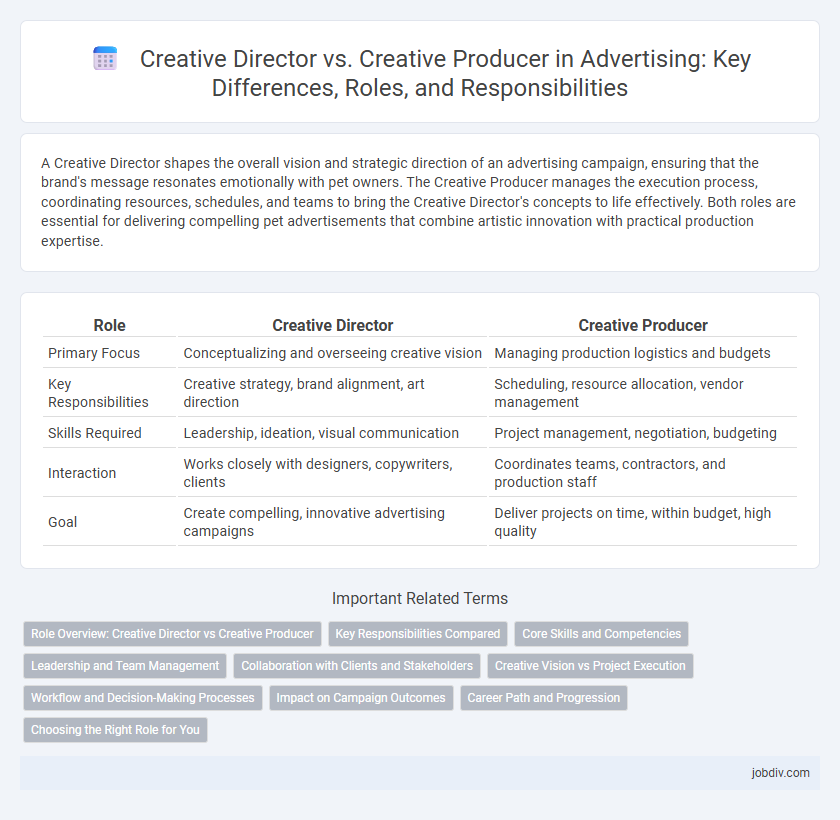 Creative Director vs. Creative Producer in Advertising: Key Differences, Roles, and Responsibilities

A Creative Director shapes the overall vision and strategic direction of an advertising campaign, ensuring that the brand's message resonates emotionally with pet owners. The Creative Producer manages the execution process, coordinating resources, schedules, and teams to bring the Creative Director's concepts to life effectively. Both roles are essential for delivering compelling pet advertisements that combine artistic innovation with practical production expertise.

| Role | Creative Director | Creative Producer |
|---|---|---|
| Primary Focus | Conceptualizing and overseeing creative vision | Managing production logistics and budgets |
| Key Responsibilities | Creative strategy, brand alignment, art direction | Scheduling, resource allocation, vendor management |
| Skills Required | Leadership, ideation, visual communication | Project management, negotiation, budgeting |
| Interaction | Works closely with designers, copywriters, clients | Coordinates teams, contractors, and production staff |
| Goal | Create compelling, innovative advertising campaigns | Deliver projects on time, within budget, high quality |

Important Related Terms

Role Overview: Creative Director vs Creative Producer
Key Responsibilities Compared
Core Skills and Competencies
Leadership and Team Management
Collaboration with Clients and Stakeholders
Creative Vision vs Project Execution
Workflow and Decision-Making Processes
Impact on Campaign Outcomes
Career Path and Progression
Choosing the Right Role for You

jobdiv.com