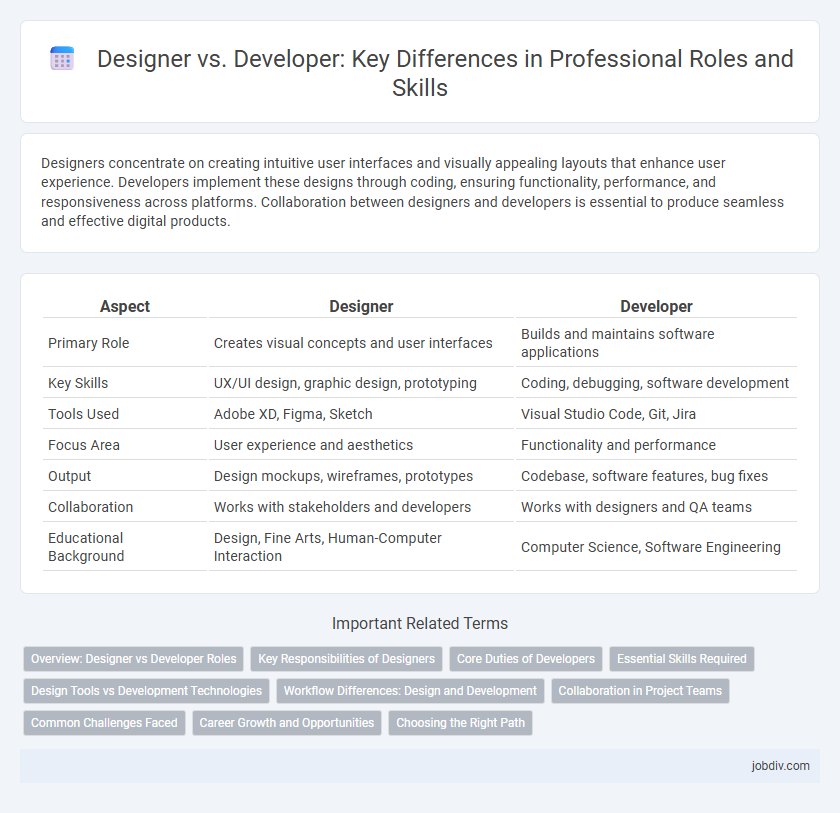 Designer vs. Developer: Key Differences in Professional Roles and Skills

Designers concentrate on creating intuitive user interfaces and visually appealing layouts that enhance user experience. Developers implement these designs through coding, ensuring functionality, performance, and responsiveness across platforms. Collaboration between designers and developers is essential to produce seamless and effective digital products.

| Aspect | Designer | Developer |
|---|---|---|
| Primary Role | Creates visual concepts and user interfaces | Builds and maintains software applications |
| Key Skills | UX/UI design, graphic design, prototyping | Coding, debugging, software development |
| Tools Used | Adobe XD, Figma, Sketch | Visual Studio Code, Git, Jira |
| Focus Area | User experience and aesthetics | Functionality and performance |
| Output | Design mockups, wireframes, prototypes | Codebase, software features, bug fixes |
| Collaboration | Works with stakeholders and developers | Works with designers and QA teams |
| Educational Background | Design, Fine Arts, Human-Computer Interaction | Computer Science, Software Engineering |

Important Related Terms

Overview: Designer vs Developer Roles
Key Responsibilities of Designers
Core Duties of Developers
Essential Skills Required
Design Tools vs Development Technologies
Workflow Differences: Design and Development
Collaboration in Project Teams
Common Challenges Faced
Career Growth and Opportunities
Choosing the Right Path

jobdiv.com