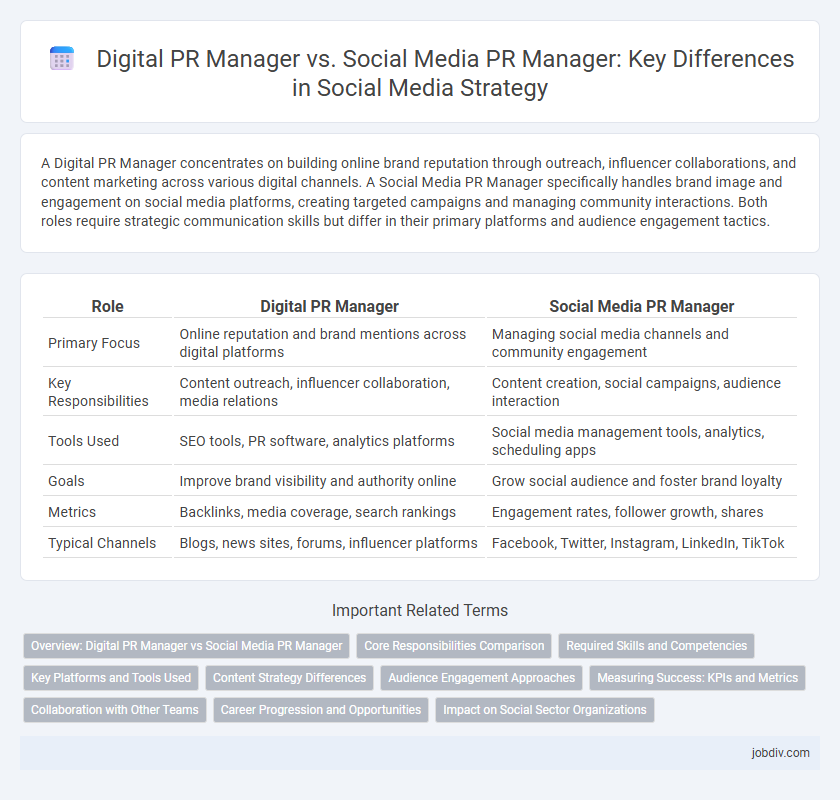 Digital PR Manager vs. Social Media PR Manager: Key Differences in Social Media Strategy

A Digital PR Manager concentrates on building online brand reputation through outreach, influencer collaborations, and content marketing across various digital channels. A Social Media PR Manager specifically handles brand image and engagement on social media platforms, creating targeted campaigns and managing community interactions. Both roles require strategic communication skills but differ in their primary platforms and audience engagement tactics.

| Role | Digital PR Manager | Social Media PR Manager |
|---|---|---|
| Primary Focus | Online reputation and brand mentions across digital platforms | Managing social media channels and community engagement |
| Key Responsibilities | Content outreach, influencer collaboration, media relations | Content creation, social campaigns, audience interaction |
| Tools Used | SEO tools, PR software, analytics platforms | Social media management tools, analytics, scheduling apps |
| Goals | Improve brand visibility and authority online | Grow social audience and foster brand loyalty |
| Metrics | Backlinks, media coverage, search rankings | Engagement rates, follower growth, shares |
| Typical Channels | Blogs, news sites, forums, influencer platforms | Facebook, Twitter, Instagram, LinkedIn, TikTok |

Important Related Terms

Overview: Digital PR Manager vs Social Media PR Manager
Core Responsibilities Comparison
Required Skills and Competencies
Key Platforms and Tools Used
Content Strategy Differences
Audience Engagement Approaches
Measuring Success: KPIs and Metrics
Collaboration with Other Teams
Career Progression and Opportunities
Impact on Social Sector Organizations

jobdiv.com