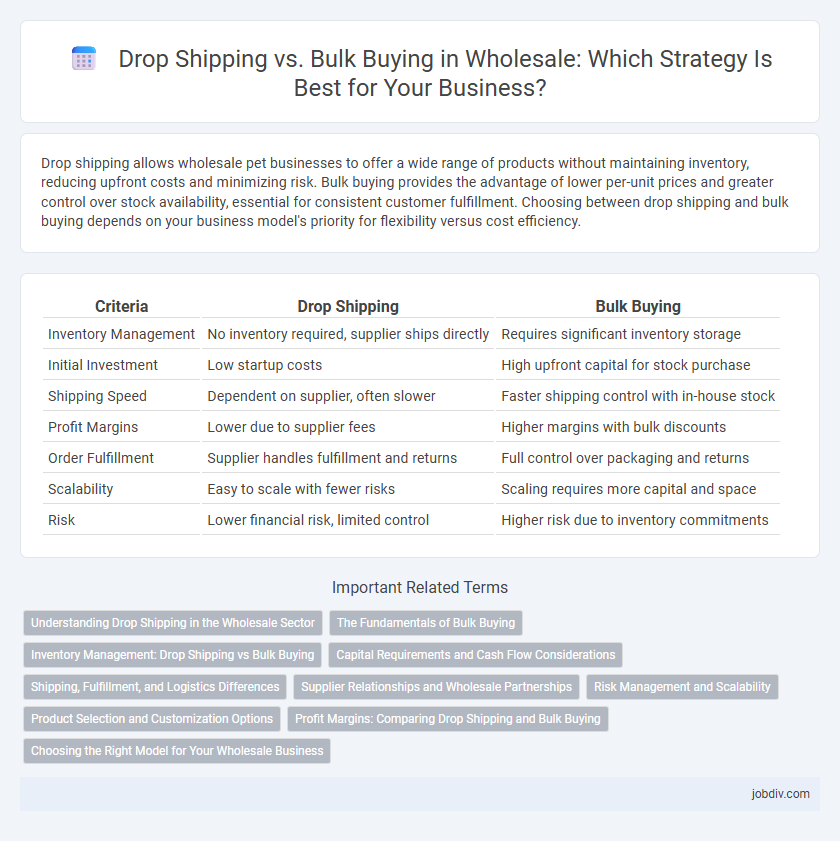 Drop Shipping vs. Bulk Buying in Wholesale: Which Strategy Is Best for Your Business?

Drop shipping allows wholesale pet businesses to offer a wide range of products without maintaining inventory, reducing upfront costs and minimizing risk. Bulk buying provides the advantage of lower per-unit prices and greater control over stock availability, essential for consistent customer fulfillment. Choosing between drop shipping and bulk buying depends on your business model's priority for flexibility versus cost efficiency.

| Criteria | Drop Shipping | Bulk Buying |
|---|---|---|
| Inventory Management | No inventory required, supplier ships directly | Requires significant inventory storage |
| Initial Investment | Low startup costs | High upfront capital for stock purchase |
| Shipping Speed | Dependent on supplier, often slower | Faster shipping control with in-house stock |
| Profit Margins | Lower due to supplier fees | Higher margins with bulk discounts |
| Order Fulfillment | Supplier handles fulfillment and returns | Full control over packaging and returns |
| Scalability | Easy to scale with fewer risks | Scaling requires more capital and space |
| Risk | Lower financial risk, limited control | Higher risk due to inventory commitments |

Important Related Terms

Understanding Drop Shipping in the Wholesale Sector
The Fundamentals of Bulk Buying
Inventory Management: Drop Shipping vs Bulk Buying
Capital Requirements and Cash Flow Considerations
Shipping, Fulfillment, and Logistics Differences
Supplier Relationships and Wholesale Partnerships
Risk Management and Scalability
Product Selection and Customization Options
Profit Margins: Comparing Drop Shipping and Bulk Buying
Choosing the Right Model for Your Wholesale Business

jobdiv.com