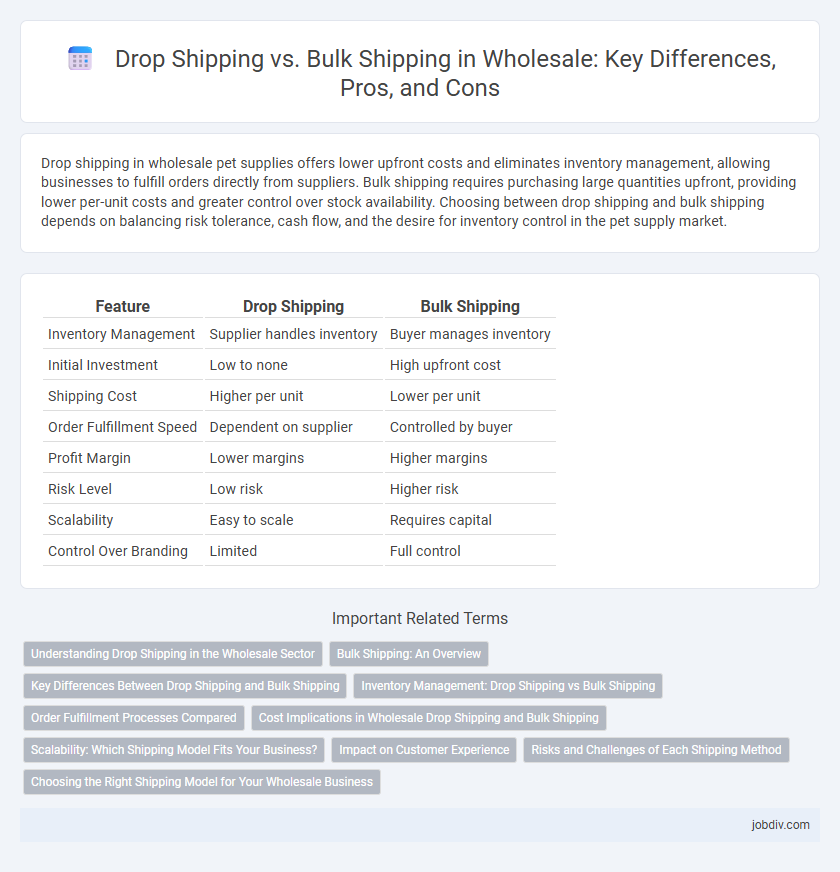 Drop Shipping vs. Bulk Shipping in Wholesale: Key Differences, Pros, and Cons

Drop shipping in wholesale pet supplies offers lower upfront costs and eliminates inventory management, allowing businesses to fulfill orders directly from suppliers. Bulk shipping requires purchasing large quantities upfront, providing lower per-unit costs and greater control over stock availability. Choosing between drop shipping and bulk shipping depends on balancing risk tolerance, cash flow, and the desire for inventory control in the pet supply market.

| Feature | Drop Shipping | Bulk Shipping |
|---|---|---|
| Inventory Management | Supplier handles inventory | Buyer manages inventory |
| Initial Investment | Low to none | High upfront cost |
| Shipping Cost | Higher per unit | Lower per unit |
| Order Fulfillment Speed | Dependent on supplier | Controlled by buyer |
| Profit Margin | Lower margins | Higher margins |
| Risk Level | Low risk | Higher risk |
| Scalability | Easy to scale | Requires capital |
| Control Over Branding | Limited | Full control |

Important Related Terms

Understanding Drop Shipping in the Wholesale Sector
Bulk Shipping: An Overview
Key Differences Between Drop Shipping and Bulk Shipping
Inventory Management: Drop Shipping vs Bulk Shipping
Order Fulfillment Processes Compared
Cost Implications in Wholesale Drop Shipping and Bulk Shipping
Scalability: Which Shipping Model Fits Your Business?
Impact on Customer Experience
Risks and Challenges of Each Shipping Method
Choosing the Right Shipping Model for Your Wholesale Business

jobdiv.com