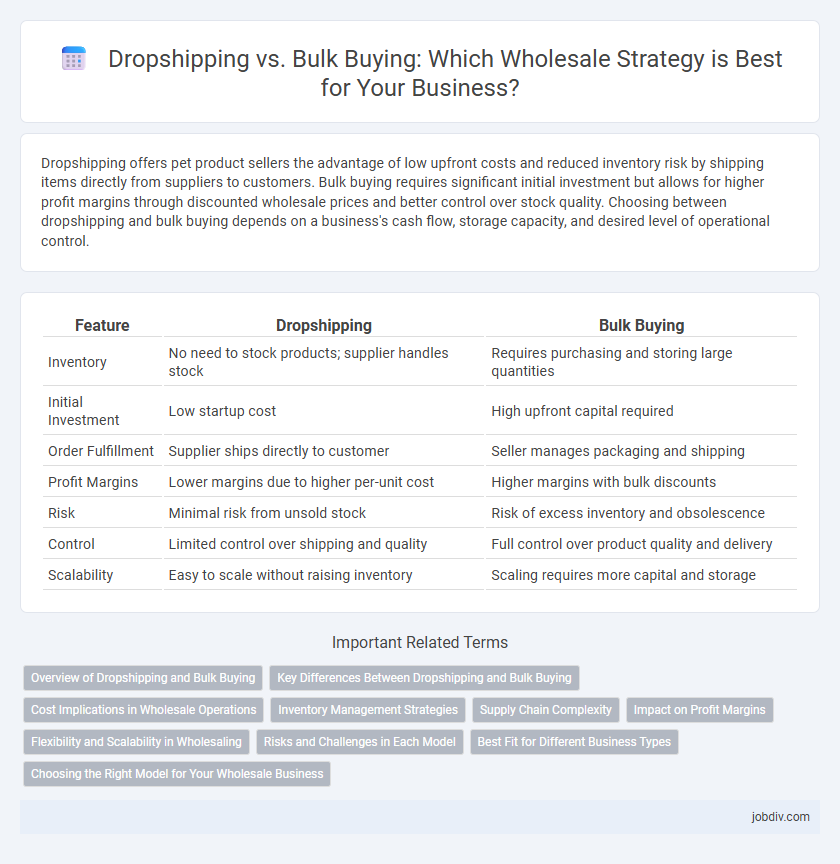 Dropshipping vs. Bulk Buying: Which Wholesale Strategy is Best for Your Business?

Dropshipping offers pet product sellers the advantage of low upfront costs and reduced inventory risk by shipping items directly from suppliers to customers. Bulk buying requires significant initial investment but allows for higher profit margins through discounted wholesale prices and better control over stock quality. Choosing between dropshipping and bulk buying depends on a business's cash flow, storage capacity, and desired level of operational control.

| Feature | Dropshipping | Bulk Buying |
|---|---|---|
| Inventory | No need to stock products; supplier handles stock | Requires purchasing and storing large quantities |
| Initial Investment | Low startup cost | High upfront capital required |
| Order Fulfillment | Supplier ships directly to customer | Seller manages packaging and shipping |
| Profit Margins | Lower margins due to higher per-unit cost | Higher margins with bulk discounts |
| Risk | Minimal risk from unsold stock | Risk of excess inventory and obsolescence |
| Control | Limited control over shipping and quality | Full control over product quality and delivery |
| Scalability | Easy to scale without raising inventory | Scaling requires more capital and storage |

Important Related Terms

Overview of Dropshipping and Bulk Buying
Key Differences Between Dropshipping and Bulk Buying
Cost Implications in Wholesale Operations
Inventory Management Strategies
Supply Chain Complexity
Impact on Profit Margins
Flexibility and Scalability in Wholesaling
Risks and Challenges in Each Model
Best Fit for Different Business Types
Choosing the Right Model for Your Wholesale Business

jobdiv.com