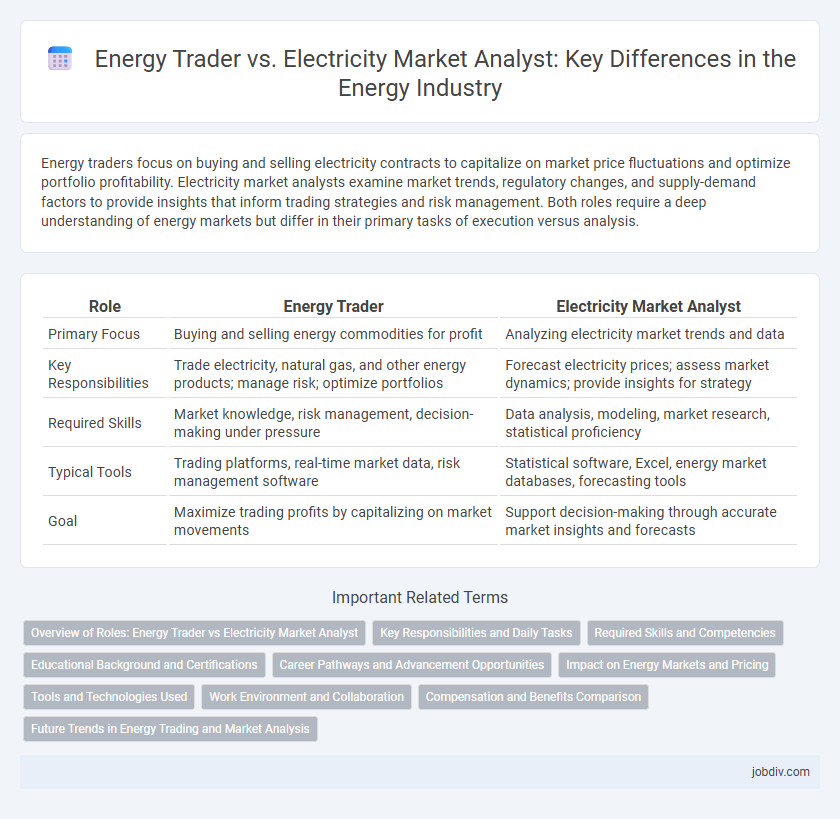 Energy Trader vs. Electricity Market Analyst: Key Differences in the Energy Industry

Energy traders focus on buying and selling electricity contracts to capitalize on market price fluctuations and optimize portfolio profitability. Electricity market analysts examine market trends, regulatory changes, and supply-demand factors to provide insights that inform trading strategies and risk management. Both roles require a deep understanding of energy markets but differ in their primary tasks of execution versus analysis.

| Role | Energy Trader | Electricity Market Analyst |
|---|---|---|
| Primary Focus | Buying and selling energy commodities for profit | Analyzing electricity market trends and data |
| Key Responsibilities | Trade electricity, natural gas, and other energy products; manage risk; optimize portfolios | Forecast electricity prices; assess market dynamics; provide insights for strategy |
| Required Skills | Market knowledge, risk management, decision-making under pressure | Data analysis, modeling, market research, statistical proficiency |
| Typical Tools | Trading platforms, real-time market data, risk management software | Statistical software, Excel, energy market databases, forecasting tools |
| Goal | Maximize trading profits by capitalizing on market movements | Support decision-making through accurate market insights and forecasts |

Important Related Terms

Overview of Roles: Energy Trader vs Electricity Market Analyst
Key Responsibilities and Daily Tasks
Required Skills and Competencies
Educational Background and Certifications
Career Pathways and Advancement Opportunities
Impact on Energy Markets and Pricing
Tools and Technologies Used
Work Environment and Collaboration
Compensation and Benefits Comparison
Future Trends in Energy Trading and Market Analysis

jobdiv.com