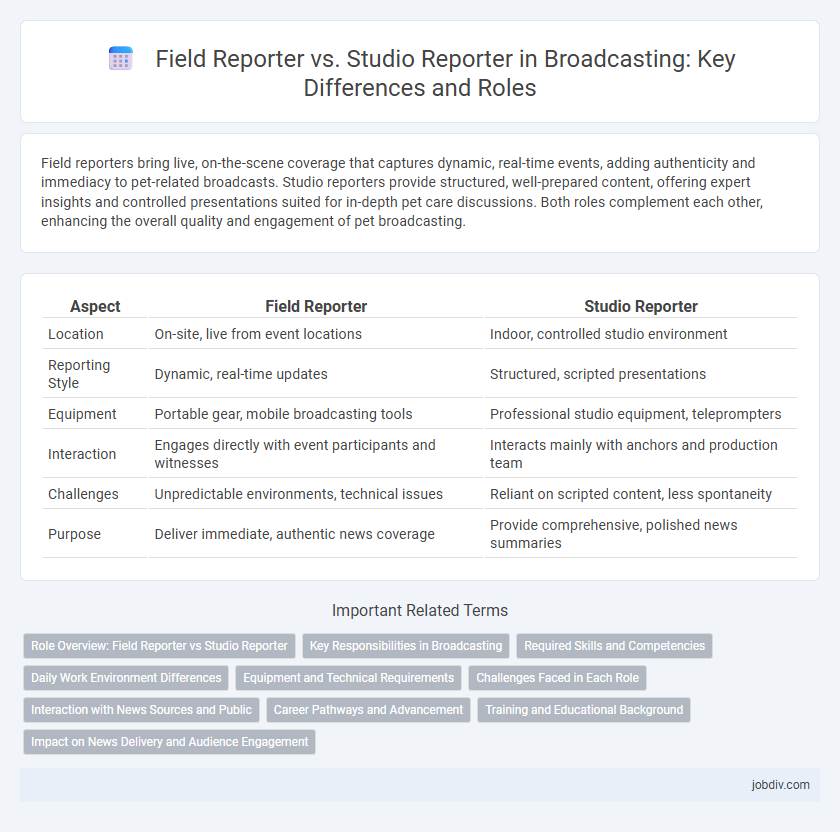 Field Reporter vs. Studio Reporter in Broadcasting: Key Differences and Roles

Field reporters bring live, on-the-scene coverage that captures dynamic, real-time events, adding authenticity and immediacy to pet-related broadcasts. Studio reporters provide structured, well-prepared content, offering expert insights and controlled presentations suited for in-depth pet care discussions. Both roles complement each other, enhancing the overall quality and engagement of pet broadcasting.

| Aspect | Field Reporter | Studio Reporter |
|---|---|---|
| Location | On-site, live from event locations | Indoor, controlled studio environment |
| Reporting Style | Dynamic, real-time updates | Structured, scripted presentations |
| Equipment | Portable gear, mobile broadcasting tools | Professional studio equipment, teleprompters |
| Interaction | Engages directly with event participants and witnesses | Interacts mainly with anchors and production team |
| Challenges | Unpredictable environments, technical issues | Reliant on scripted content, less spontaneity |
| Purpose | Deliver immediate, authentic news coverage | Provide comprehensive, polished news summaries |

Important Related Terms

Role Overview: Field Reporter vs Studio Reporter
Key Responsibilities in Broadcasting
Required Skills and Competencies
Daily Work Environment Differences
Equipment and Technical Requirements
Challenges Faced in Each Role
Interaction with News Sources and Public
Career Pathways and Advancement
Training and Educational Background
Impact on News Delivery and Audience Engagement

jobdiv.com