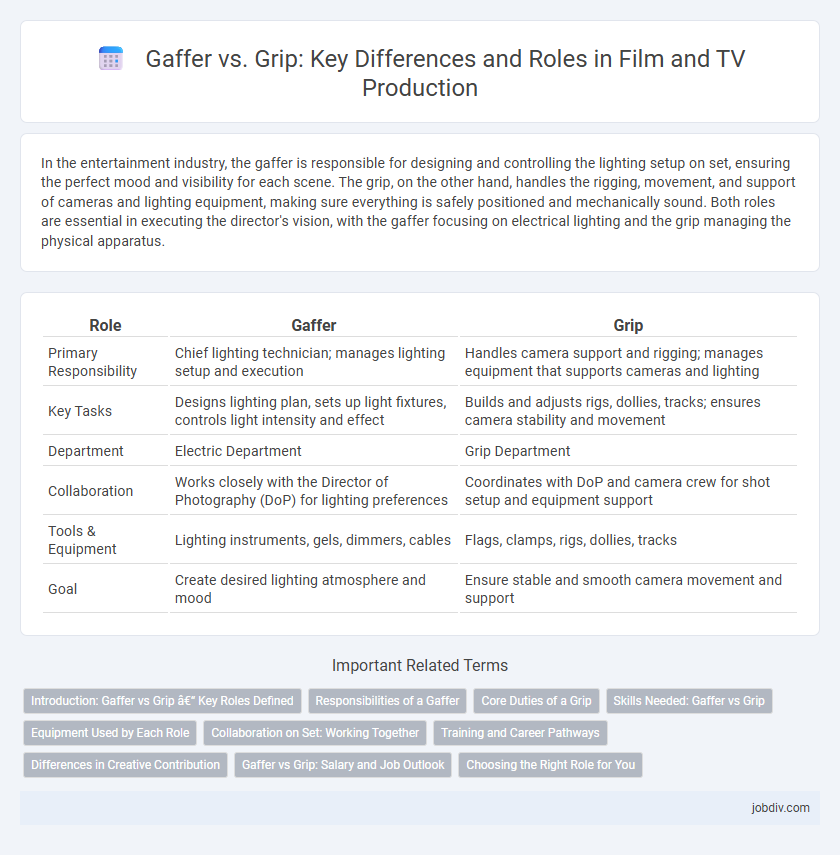 Gaffer vs. Grip: Key Differences and Roles in Film and TV Production

In the entertainment industry, the gaffer is responsible for designing and controlling the lighting setup on set, ensuring the perfect mood and visibility for each scene. The grip, on the other hand, handles the rigging, movement, and support of cameras and lighting equipment, making sure everything is safely positioned and mechanically sound. Both roles are essential in executing the director's vision, with the gaffer focusing on electrical lighting and the grip managing the physical apparatus.

| Role | Gaffer | Grip |
|---|---|---|
| Primary Responsibility | Chief lighting technician; manages lighting setup and execution | Handles camera support and rigging; manages equipment that supports cameras and lighting |
| Key Tasks | Designs lighting plan, sets up light fixtures, controls light intensity and effect | Builds and adjusts rigs, dollies, tracks; ensures camera stability and movement |
| Department | Electric Department | Grip Department |
| Collaboration | Works closely with the Director of Photography (DoP) for lighting preferences | Coordinates with DoP and camera crew for shot setup and equipment support |
| Tools & Equipment | Lighting instruments, gels, dimmers, cables | Flags, clamps, rigs, dollies, tracks |
| Goal | Create desired lighting atmosphere and mood | Ensure stable and smooth camera movement and support |

Important Related Terms

Introduction: Gaffer vs Grip â€" Key Roles Defined
Responsibilities of a Gaffer
Core Duties of a Grip
Skills Needed: Gaffer vs Grip
Equipment Used by Each Role
Collaboration on Set: Working Together
Training and Career Pathways
Differences in Creative Contribution
Gaffer vs Grip: Salary and Job Outlook
Choosing the Right Role for You

jobdiv.com