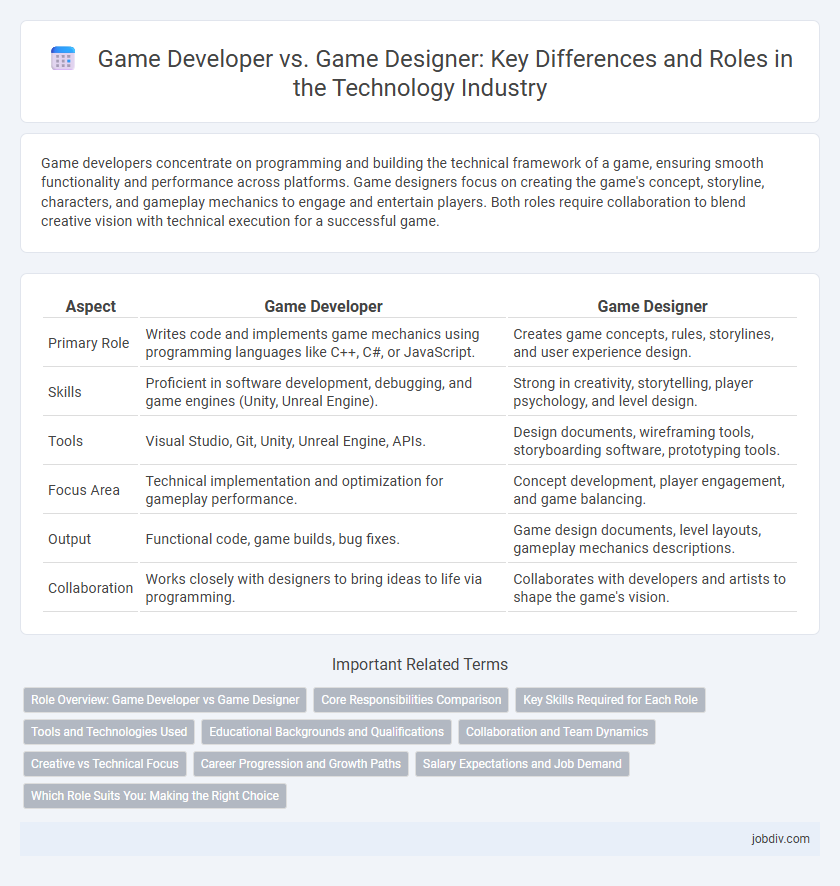 Game Developer vs. Game Designer: Key Differences and Roles in the Technology Industry

Game developers concentrate on programming and building the technical framework of a game, ensuring smooth functionality and performance across platforms. Game designers focus on creating the game's concept, storyline, characters, and gameplay mechanics to engage and entertain players. Both roles require collaboration to blend creative vision with technical execution for a successful game.

| Aspect | Game Developer | Game Designer |
|---|---|---|
| Primary Role | Writes code and implements game mechanics using programming languages like C++, C#, or JavaScript. | Creates game concepts, rules, storylines, and user experience design. |
| Skills | Proficient in software development, debugging, and game engines (Unity, Unreal Engine). | Strong in creativity, storytelling, player psychology, and level design. |
| Tools | Visual Studio, Git, Unity, Unreal Engine, APIs. | Design documents, wireframing tools, storyboarding software, prototyping tools. |
| Focus Area | Technical implementation and optimization for gameplay performance. | Concept development, player engagement, and game balancing. |
| Output | Functional code, game builds, bug fixes. | Game design documents, level layouts, gameplay mechanics descriptions. |
| Collaboration | Works closely with designers to bring ideas to life via programming. | Collaborates with developers and artists to shape the game's vision. |

Important Related Terms

Role Overview: Game Developer vs Game Designer
Core Responsibilities Comparison
Key Skills Required for Each Role
Tools and Technologies Used
Educational Backgrounds and Qualifications
Collaboration and Team Dynamics
Creative vs Technical Focus
Career Progression and Growth Paths
Salary Expectations and Job Demand
Which Role Suits You: Making the Right Choice

jobdiv.com