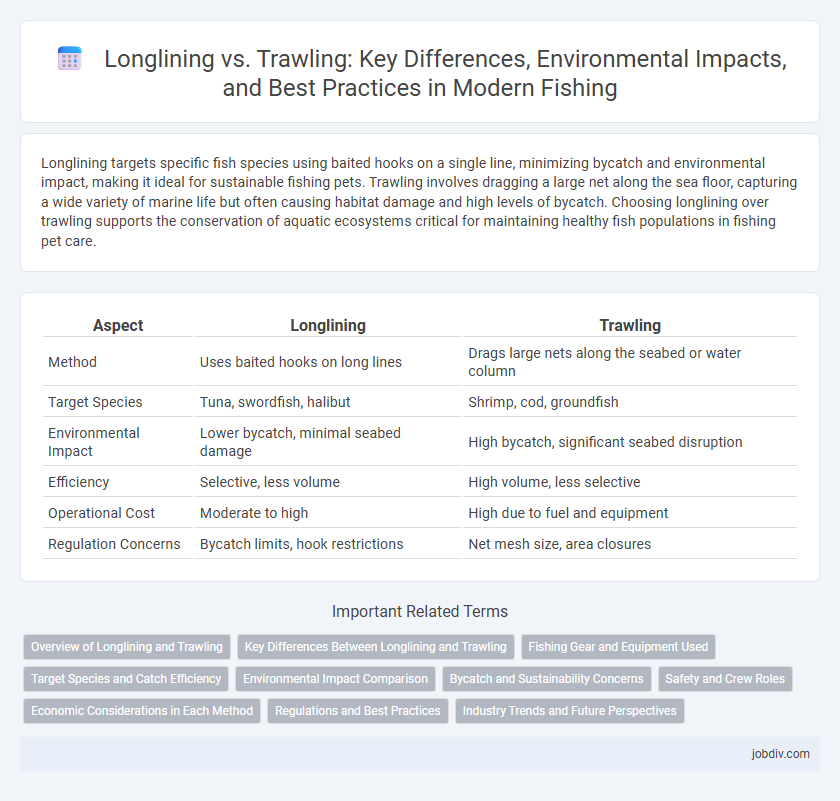 Longlining vs. Trawling: Key Differences, Environmental Impacts, and Best Practices in Modern Fishing

Longlining targets specific fish species using baited hooks on a single line, minimizing bycatch and environmental impact, making it ideal for sustainable fishing pets. Trawling involves dragging a large net along the sea floor, capturing a wide variety of marine life but often causing habitat damage and high levels of bycatch. Choosing longlining over trawling supports the conservation of aquatic ecosystems critical for maintaining healthy fish populations in fishing pet care.

| Aspect | Longlining | Trawling |
|---|---|---|
| Method | Uses baited hooks on long lines | Drags large nets along the seabed or water column |
| Target Species | Tuna, swordfish, halibut | Shrimp, cod, groundfish |
| Environmental Impact | Lower bycatch, minimal seabed damage | High bycatch, significant seabed disruption |
| Efficiency | Selective, less volume | High volume, less selective |
| Operational Cost | Moderate to high | High due to fuel and equipment |
| Regulation Concerns | Bycatch limits, hook restrictions | Net mesh size, area closures |

Important Related Terms

Overview of Longlining and Trawling
Key Differences Between Longlining and Trawling
Fishing Gear and Equipment Used
Target Species and Catch Efficiency
Environmental Impact Comparison
Bycatch and Sustainability Concerns
Safety and Crew Roles
Economic Considerations in Each Method
Regulations and Best Practices
Industry Trends and Future Perspectives

jobdiv.com