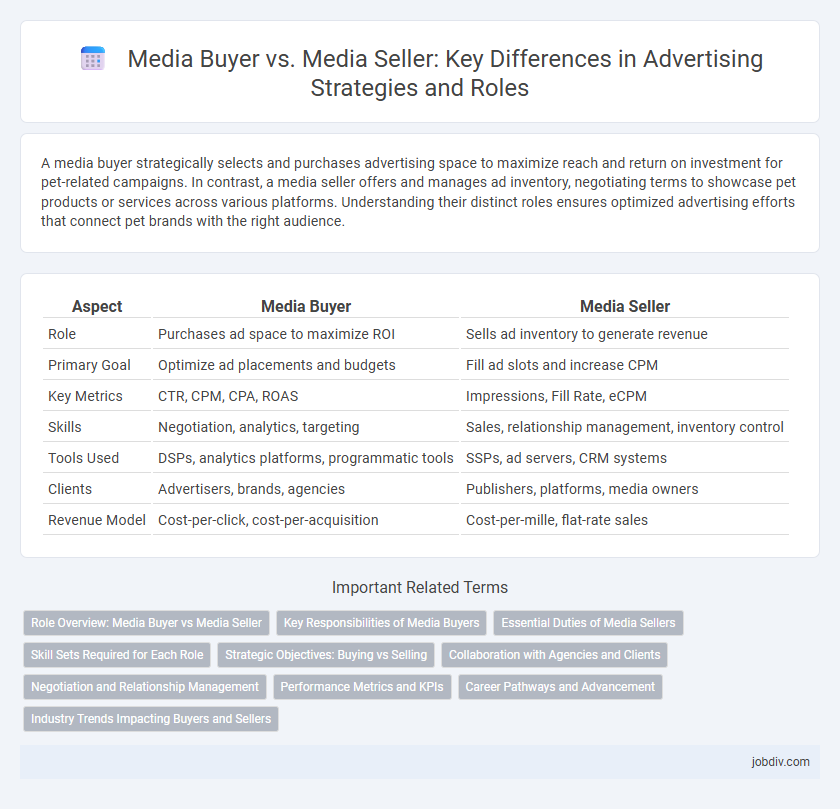 Media Buyer vs. Media Seller: Key Differences in Advertising Strategies and Roles

A media buyer strategically selects and purchases advertising space to maximize reach and return on investment for pet-related campaigns. In contrast, a media seller offers and manages ad inventory, negotiating terms to showcase pet products or services across various platforms. Understanding their distinct roles ensures optimized advertising efforts that connect pet brands with the right audience.

| Aspect | Media Buyer | Media Seller |
|---|---|---|
| Role | Purchases ad space to maximize ROI | Sells ad inventory to generate revenue |
| Primary Goal | Optimize ad placements and budgets | Fill ad slots and increase CPM |
| Key Metrics | CTR, CPM, CPA, ROAS | Impressions, Fill Rate, eCPM |
| Skills | Negotiation, analytics, targeting | Sales, relationship management, inventory control |
| Tools Used | DSPs, analytics platforms, programmatic tools | SSPs, ad servers, CRM systems |
| Clients | Advertisers, brands, agencies | Publishers, platforms, media owners |
| Revenue Model | Cost-per-click, cost-per-acquisition | Cost-per-mille, flat-rate sales |

Important Related Terms

Role Overview: Media Buyer vs Media Seller
Key Responsibilities of Media Buyers
Essential Duties of Media Sellers
Skill Sets Required for Each Role
Strategic Objectives: Buying vs Selling
Collaboration with Agencies and Clients
Negotiation and Relationship Management
Performance Metrics and KPIs
Career Pathways and Advancement
Industry Trends Impacting Buyers and Sellers

jobdiv.com