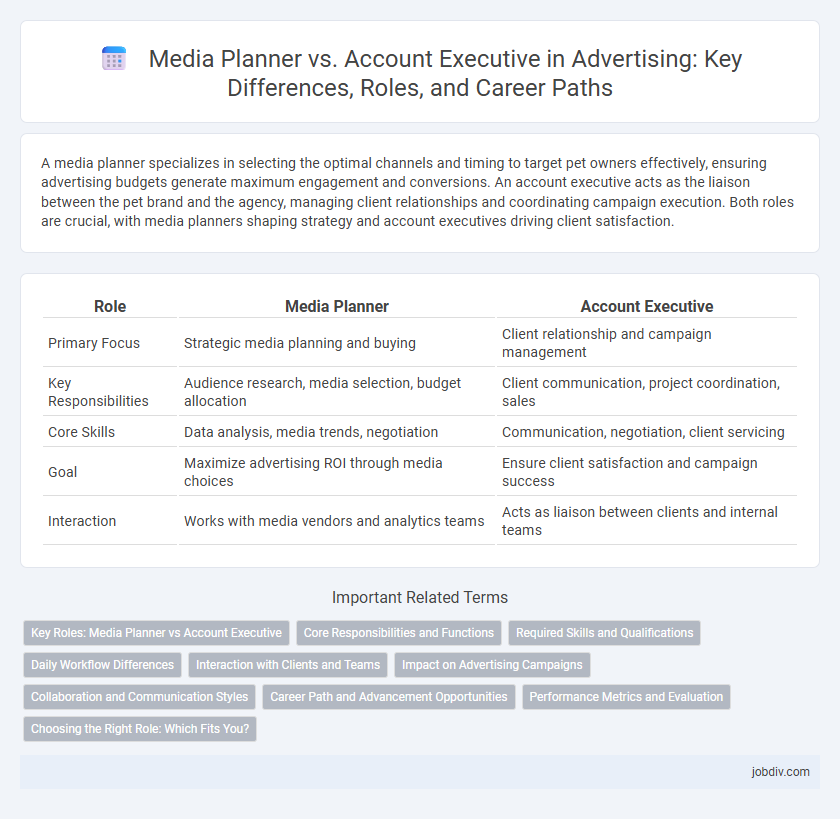 Media Planner vs. Account Executive in Advertising: Key Differences, Roles, and Career Paths

A media planner specializes in selecting the optimal channels and timing to target pet owners effectively, ensuring advertising budgets generate maximum engagement and conversions. An account executive acts as the liaison between the pet brand and the agency, managing client relationships and coordinating campaign execution. Both roles are crucial, with media planners shaping strategy and account executives driving client satisfaction.

| Role | Media Planner | Account Executive |
|---|---|---|
| Primary Focus | Strategic media planning and buying | Client relationship and campaign management |
| Key Responsibilities | Audience research, media selection, budget allocation | Client communication, project coordination, sales |
| Core Skills | Data analysis, media trends, negotiation | Communication, negotiation, client servicing |
| Goal | Maximize advertising ROI through media choices | Ensure client satisfaction and campaign success |
| Interaction | Works with media vendors and analytics teams | Acts as liaison between clients and internal teams |

Important Related Terms

Key Roles: Media Planner vs Account Executive
Core Responsibilities and Functions
Required Skills and Qualifications
Daily Workflow Differences
Interaction with Clients and Teams
Impact on Advertising Campaigns
Collaboration and Communication Styles
Career Path and Advancement Opportunities
Performance Metrics and Evaluation
Choosing the Right Role: Which Fits You?

jobdiv.com