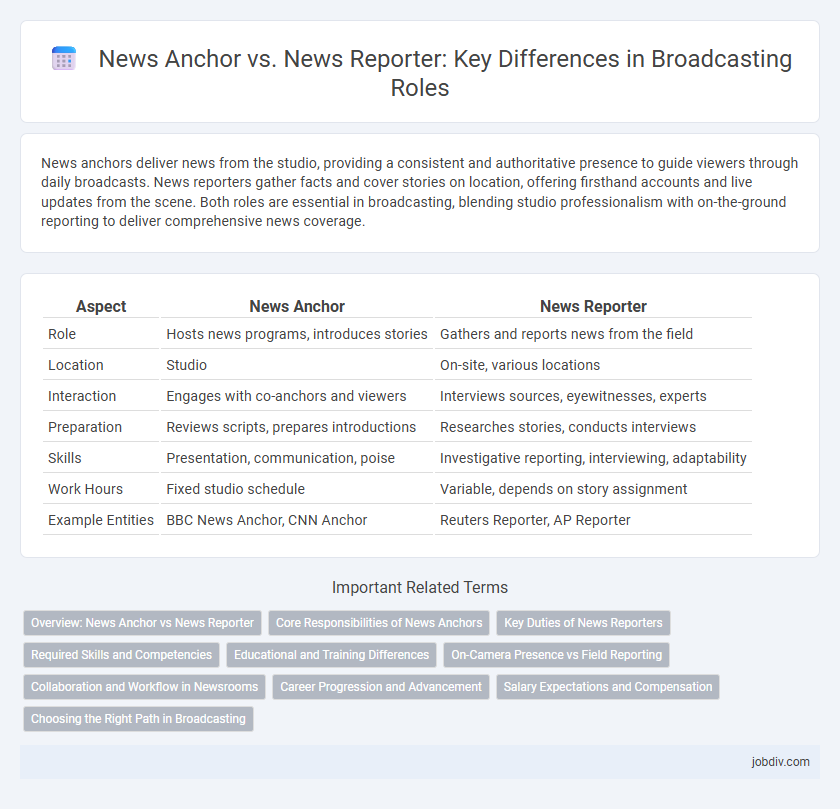 News Anchor vs. News Reporter: Key Differences in Broadcasting Roles

News anchors deliver news from the studio, providing a consistent and authoritative presence to guide viewers through daily broadcasts. News reporters gather facts and cover stories on location, offering firsthand accounts and live updates from the scene. Both roles are essential in broadcasting, blending studio professionalism with on-the-ground reporting to deliver comprehensive news coverage.

| Aspect | News Anchor | News Reporter |
|---|---|---|
| Role | Hosts news programs, introduces stories | Gathers and reports news from the field |
| Location | Studio | On-site, various locations |
| Interaction | Engages with co-anchors and viewers | Interviews sources, eyewitnesses, experts |
| Preparation | Reviews scripts, prepares introductions | Researches stories, conducts interviews |
| Skills | Presentation, communication, poise | Investigative reporting, interviewing, adaptability |
| Work Hours | Fixed studio schedule | Variable, depends on story assignment |
| Example Entities | BBC News Anchor, CNN Anchor | Reuters Reporter, AP Reporter |

Important Related Terms

Overview: News Anchor vs News Reporter
Core Responsibilities of News Anchors
Key Duties of News Reporters
Required Skills and Competencies
Educational and Training Differences
On-Camera Presence vs Field Reporting
Collaboration and Workflow in Newsrooms
Career Progression and Advancement
Salary Expectations and Compensation
Choosing the Right Path in Broadcasting

jobdiv.com