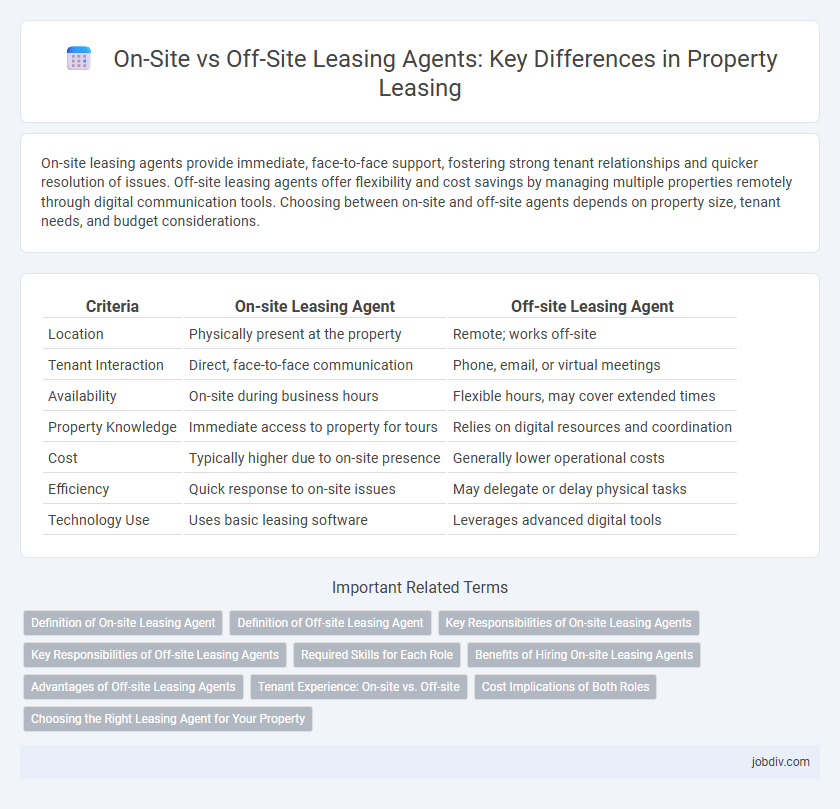 On-Site vs Off-Site Leasing Agents: Key Differences in Property Leasing

On-site leasing agents provide immediate, face-to-face support, fostering strong tenant relationships and quicker resolution of issues. Off-site leasing agents offer flexibility and cost savings by managing multiple properties remotely through digital communication tools. Choosing between on-site and off-site agents depends on property size, tenant needs, and budget considerations.

| Criteria | On-site Leasing Agent | Off-site Leasing Agent |
|---|---|---|
| Location | Physically present at the property | Remote; works off-site |
| Tenant Interaction | Direct, face-to-face communication | Phone, email, or virtual meetings |
| Availability | On-site during business hours | Flexible hours, may cover extended times |
| Property Knowledge | Immediate access to property for tours | Relies on digital resources and coordination |
| Cost | Typically higher due to on-site presence | Generally lower operational costs |
| Efficiency | Quick response to on-site issues | May delegate or delay physical tasks |
| Technology Use | Uses basic leasing software | Leverages advanced digital tools |

Important Related Terms

Definition of On-site Leasing Agent
Definition of Off-site Leasing Agent
Key Responsibilities of On-site Leasing Agents
Key Responsibilities of Off-site Leasing Agents
Required Skills for Each Role
Benefits of Hiring On-site Leasing Agents
Advantages of Off-site Leasing Agents
Tenant Experience: On-site vs. Off-site
Cost Implications of Both Roles
Choosing the Right Leasing Agent for Your Property

jobdiv.com