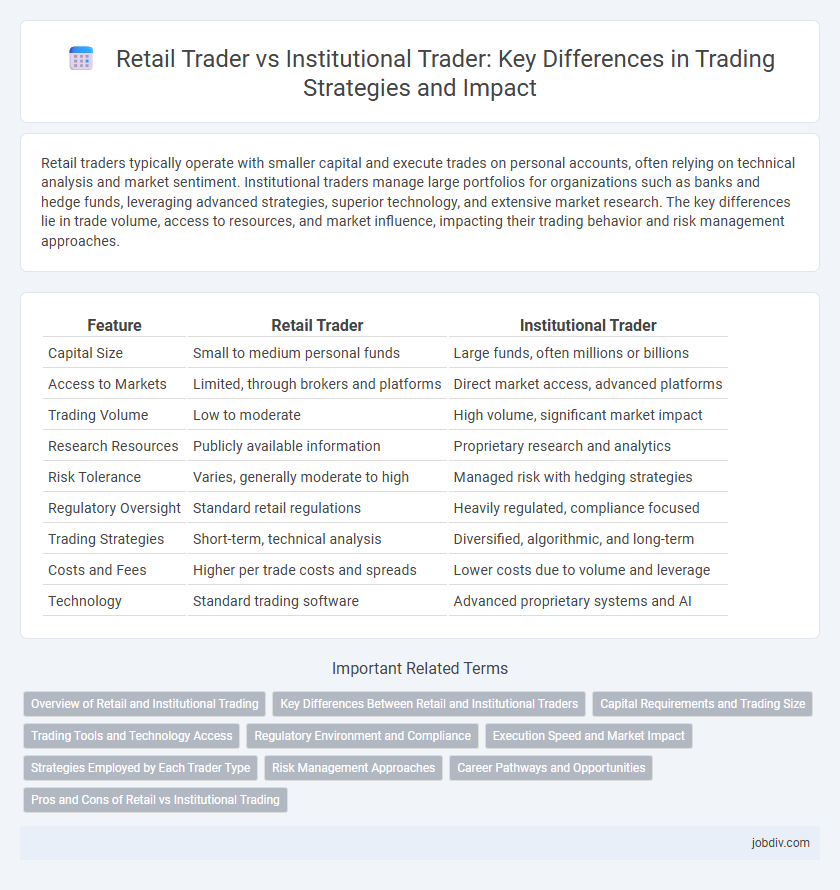 Retail Trader vs Institutional Trader: Key Differences in Trading Strategies and Impact

Retail traders typically operate with smaller capital and execute trades on personal accounts, often relying on technical analysis and market sentiment. Institutional traders manage large portfolios for organizations such as banks and hedge funds, leveraging advanced strategies, superior technology, and extensive market research. The key differences lie in trade volume, access to resources, and market influence, impacting their trading behavior and risk management approaches.

| Feature | Retail Trader | Institutional Trader |
|---|---|---|
| Capital Size | Small to medium personal funds | Large funds, often millions or billions |
| Access to Markets | Limited, through brokers and platforms | Direct market access, advanced platforms |
| Trading Volume | Low to moderate | High volume, significant market impact |
| Research Resources | Publicly available information | Proprietary research and analytics |
| Risk Tolerance | Varies, generally moderate to high | Managed risk with hedging strategies |
| Regulatory Oversight | Standard retail regulations | Heavily regulated, compliance focused |
| Trading Strategies | Short-term, technical analysis | Diversified, algorithmic, and long-term |
| Costs and Fees | Higher per trade costs and spreads | Lower costs due to volume and leverage |
| Technology | Standard trading software | Advanced proprietary systems and AI |

Important Related Terms

Overview of Retail and Institutional Trading
Key Differences Between Retail and Institutional Traders
Capital Requirements and Trading Size
Trading Tools and Technology Access
Regulatory Environment and Compliance
Execution Speed and Market Impact
Strategies Employed by Each Trader Type
Risk Management Approaches
Career Pathways and Opportunities
Pros and Cons of Retail vs Institutional Trading

jobdiv.com