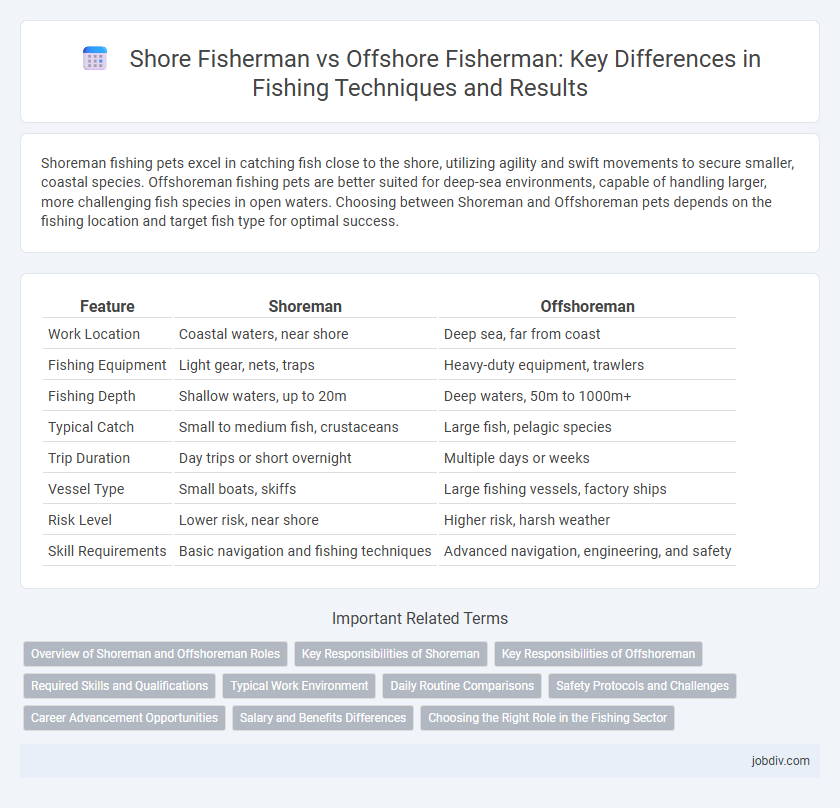 Shore Fisherman vs Offshore Fisherman: Key Differences in Fishing Techniques and Results

Shoreman fishing pets excel in catching fish close to the shore, utilizing agility and swift movements to secure smaller, coastal species. Offshoreman fishing pets are better suited for deep-sea environments, capable of handling larger, more challenging fish species in open waters. Choosing between Shoreman and Offshoreman pets depends on the fishing location and target fish type for optimal success.

| Feature | Shoreman | Offshoreman |
|---|---|---|
| Work Location | Coastal waters, near shore | Deep sea, far from coast |
| Fishing Equipment | Light gear, nets, traps | Heavy-duty equipment, trawlers |
| Fishing Depth | Shallow waters, up to 20m | Deep waters, 50m to 1000m+ |
| Typical Catch | Small to medium fish, crustaceans | Large fish, pelagic species |
| Trip Duration | Day trips or short overnight | Multiple days or weeks |
| Vessel Type | Small boats, skiffs | Large fishing vessels, factory ships |
| Risk Level | Lower risk, near shore | Higher risk, harsh weather |
| Skill Requirements | Basic navigation and fishing techniques | Advanced navigation, engineering, and safety |

Important Related Terms

Overview of Shoreman and Offshoreman Roles
Key Responsibilities of Shoreman
Key Responsibilities of Offshoreman
Required Skills and Qualifications
Typical Work Environment
Daily Routine Comparisons
Safety Protocols and Challenges
Career Advancement Opportunities
Salary and Benefits Differences
Choosing the Right Role in the Fishing Sector

jobdiv.com