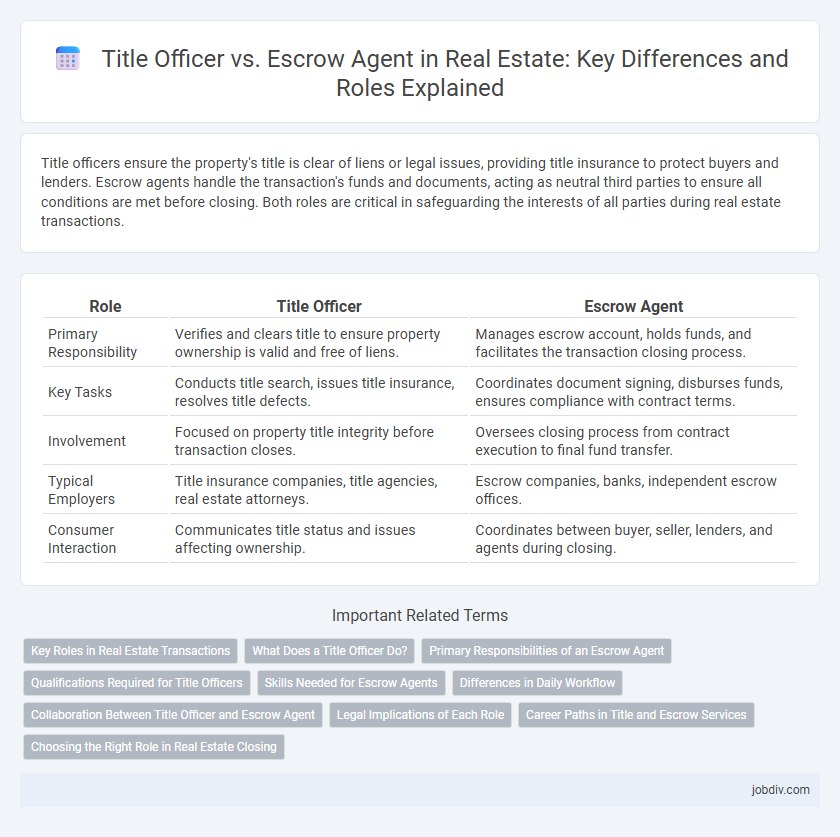 Title Officer vs. Escrow Agent in Real Estate: Key Differences and Roles Explained

Title officers ensure the property's title is clear of liens or legal issues, providing title insurance to protect buyers and lenders. Escrow agents handle the transaction's funds and documents, acting as neutral third parties to ensure all conditions are met before closing. Both roles are critical in safeguarding the interests of all parties during real estate transactions.

| Role | Title Officer | Escrow Agent |
|---|---|---|
| Primary Responsibility | Verifies and clears title to ensure property ownership is valid and free of liens. | Manages escrow account, holds funds, and facilitates the transaction closing process. |
| Key Tasks | Conducts title search, issues title insurance, resolves title defects. | Coordinates document signing, disburses funds, ensures compliance with contract terms. |
| Involvement | Focused on property title integrity before transaction closes. | Oversees closing process from contract execution to final fund transfer. |
| Typical Employers | Title insurance companies, title agencies, real estate attorneys. | Escrow companies, banks, independent escrow offices. |
| Consumer Interaction | Communicates title status and issues affecting ownership. | Coordinates between buyer, seller, lenders, and agents during closing. |

Important Related Terms

Key Roles in Real Estate Transactions
What Does a Title Officer Do?
Primary Responsibilities of an Escrow Agent
Qualifications Required for Title Officers
Skills Needed for Escrow Agents
Differences in Daily Workflow
Collaboration Between Title Officer and Escrow Agent
Legal Implications of Each Role
Career Paths in Title and Escrow Services
Choosing the Right Role in Real Estate Closing

jobdiv.com